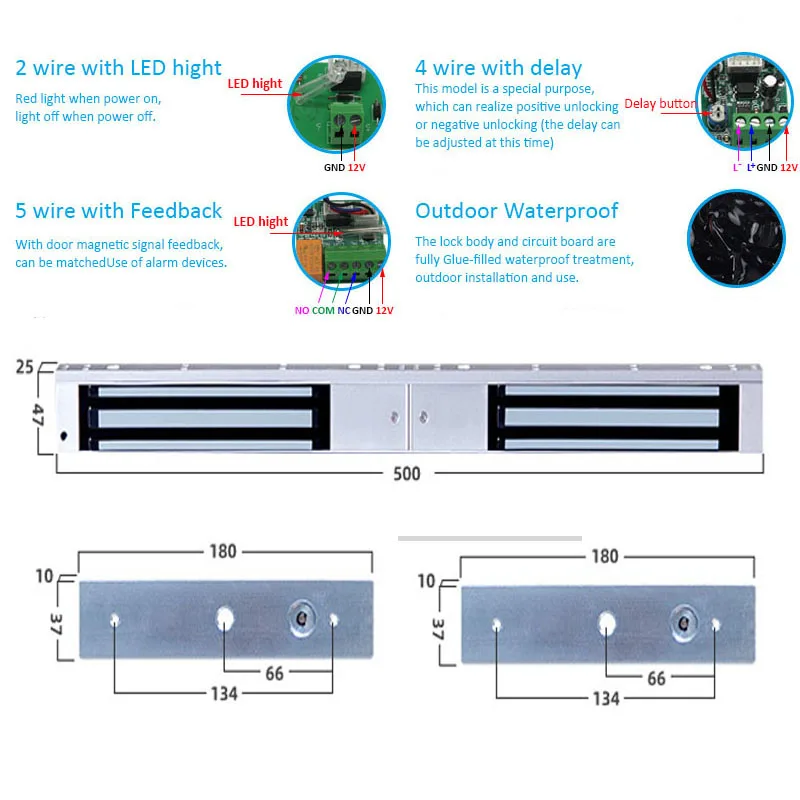 2 wire with LED hight

Red light when power on, light off when power off.

LED hight

GND 12V

4 wire with delay

This model is a special purpose, which can realize positive unlocking or negative unlocking (the delay can be adjusted at this time)

Delay button

L⁻ L⁺ GND 12V

5 wire with Feedback

With door magnetic signal feedback, can be matchedUse of alarm devices.

LED hight

NO COM NC GND 12V

Outdoor Waterproof

The lock body and circuit board are fully Glue-filled waterproof treatment, outdoor installation and use.

25

47

500

180

10

37

66

134

180

10

37

66

134