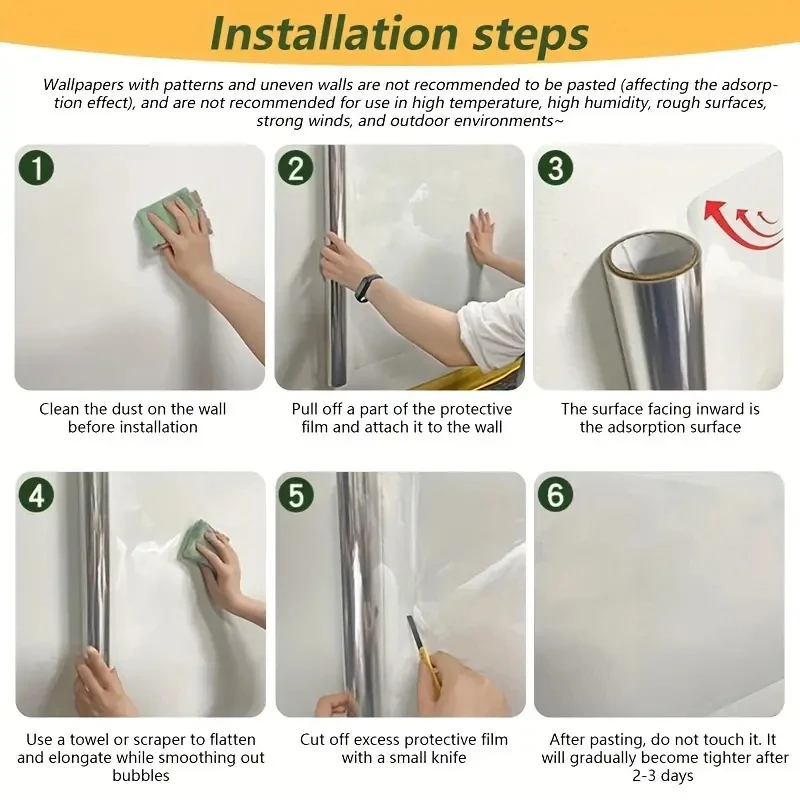 Installation steps

Wallpapers with patterns and uneven walls are not recommended to be pasted (affecting the adsorption effect), and are not recommended for use in high temperature, high humidity, rough surfaces, strong winds, and outdoor environments~

1

Clean the dust on the wall before installation

2

Pull off a part of the protective film and attach it to the wall

3

The surface facing inward is the adsorption surface

4

Use a towel or scraper to flatten and elongate while smoothing out bubbles

5

Cut off excess protective film with a small knife

6

After pasting, do not touch it. It will gradually become tighter after 2-3 days