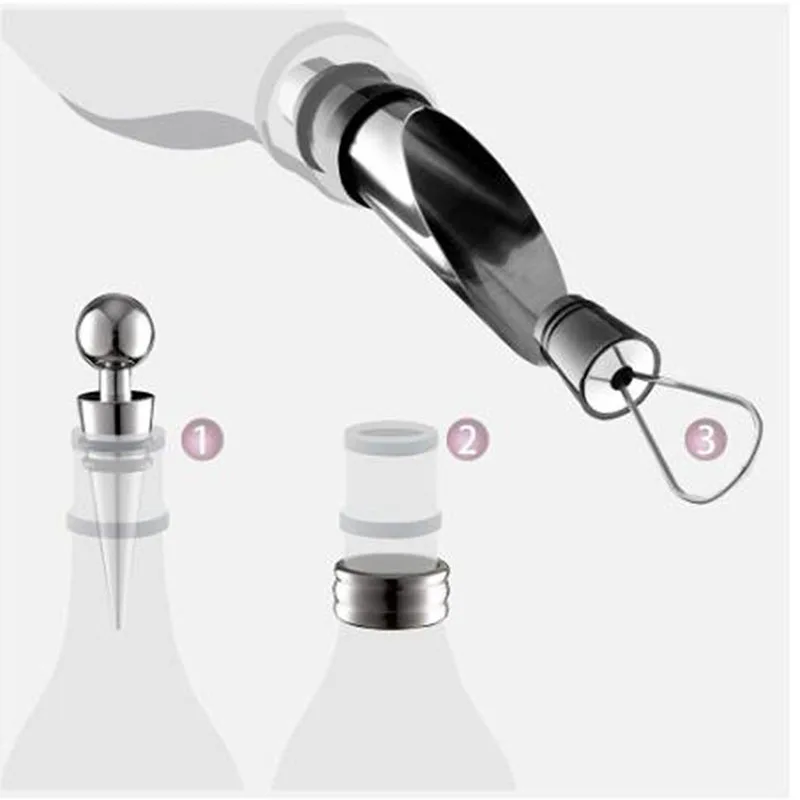 1

2

3