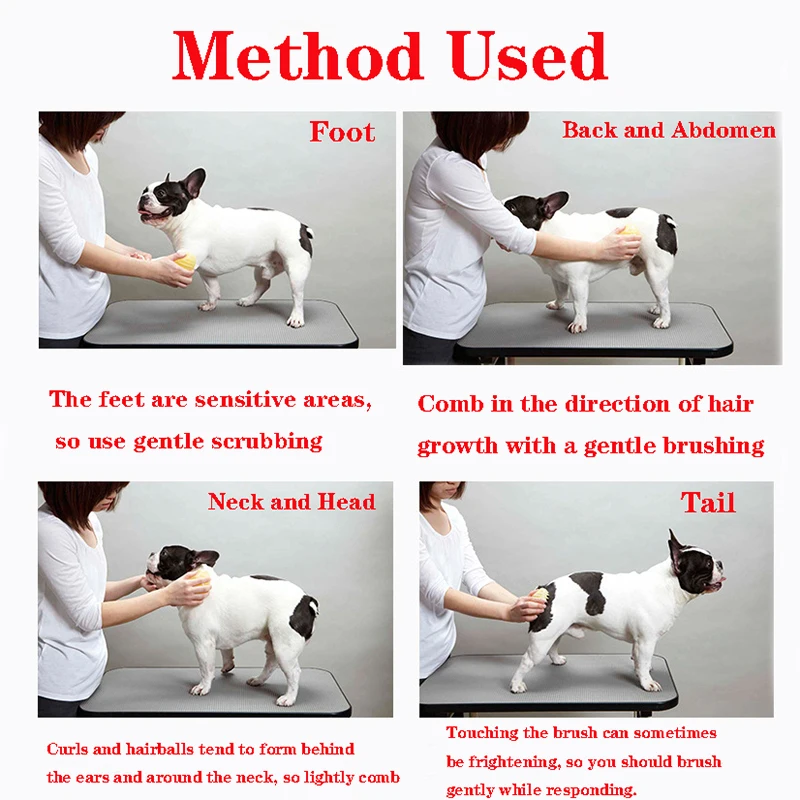 Method Used

Foot

The feet are sensitive areas, so use gentle scrubbing

Back and Abdomen

Comb in the direction of hair growth with a gentle brushing

Neck and Head

Curls and hairballs tend to form behind the ears and around the neck, so lightly comb

Tail

Touching the brush can sometimes be frightening, so you should brush gently while responding.