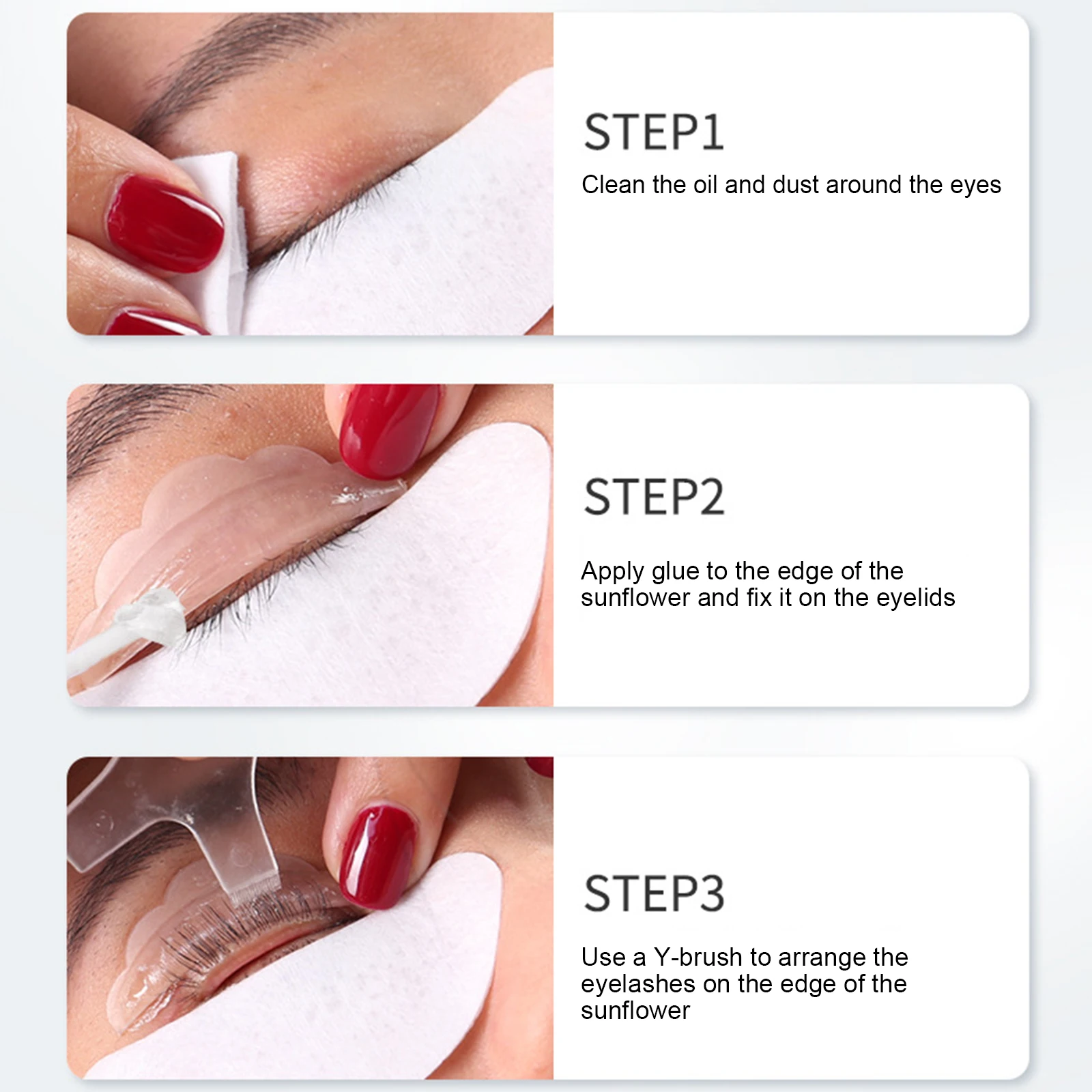 STEP1

Clean the oil and dust around the eyes

STEP2

Apply glue to the edge of the sunflower and fix it on the eyelids

STEP3

Use a Y-brush to arrange the eyelashes on the edge of the sunflower