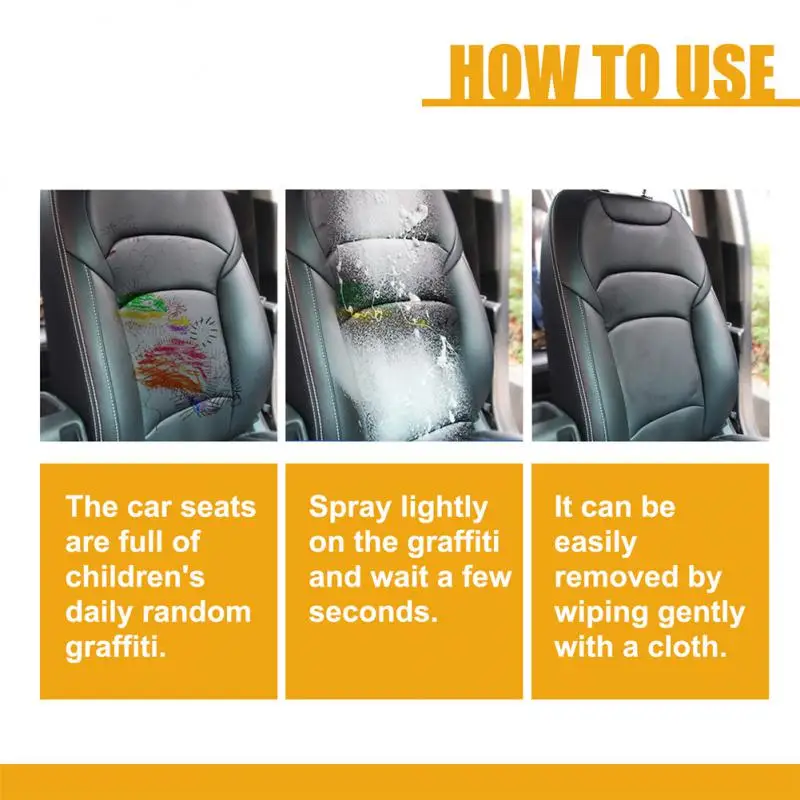 HOW TO USE

The car seats are full of children's daily random graffiti.

Spray lightly on the graffiti and wait a few seconds.

It can be easily removed by wiping gently with a cloth.