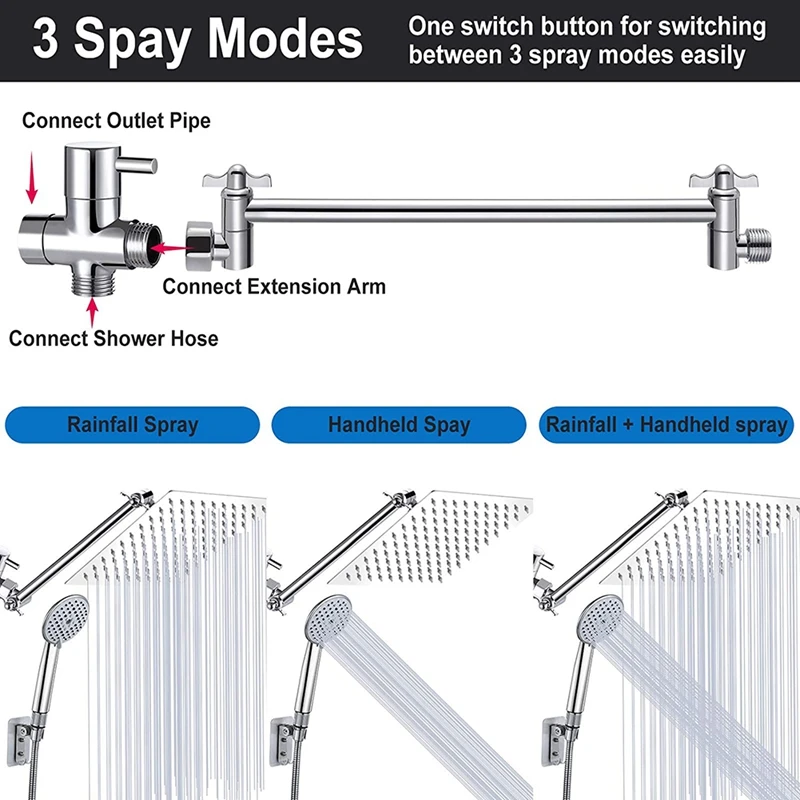 3 Spay Modes

One switch button for switching between 3 spray modes easily

Connect Outlet Pipe

Connect Extension Arm

Connect Shower Hose

Rainfall Spray

Handheld Spay

Rainfall + Handheld spray