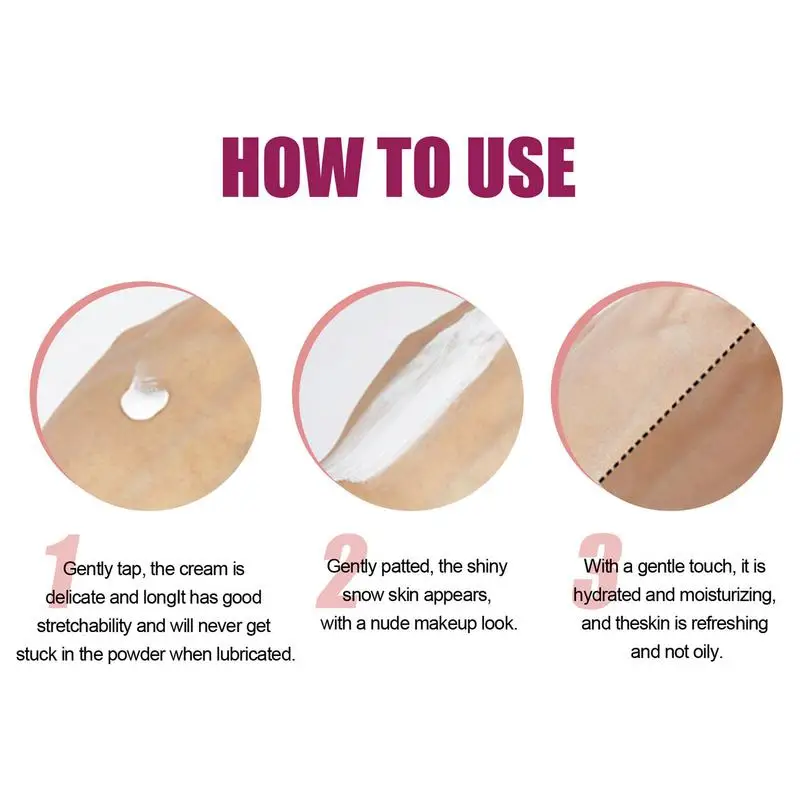 HOW TO USE

1
Gently tap, the cream is delicate and longIt has good stretchability and will never get stuck in the powder when lubricated.

2
Gently patted, the shiny snow skin appears, with a nude makeup look.

3
With a gentle touch, it is hydrated and moisturizing, and theskin is refreshing and not oily.