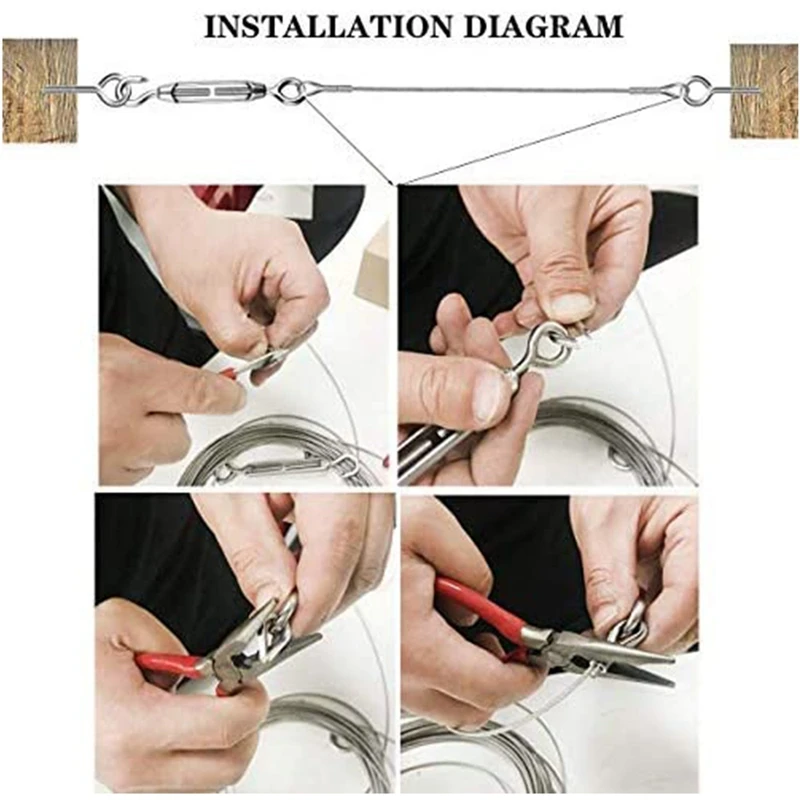 INSTALLATION DIAGRAM