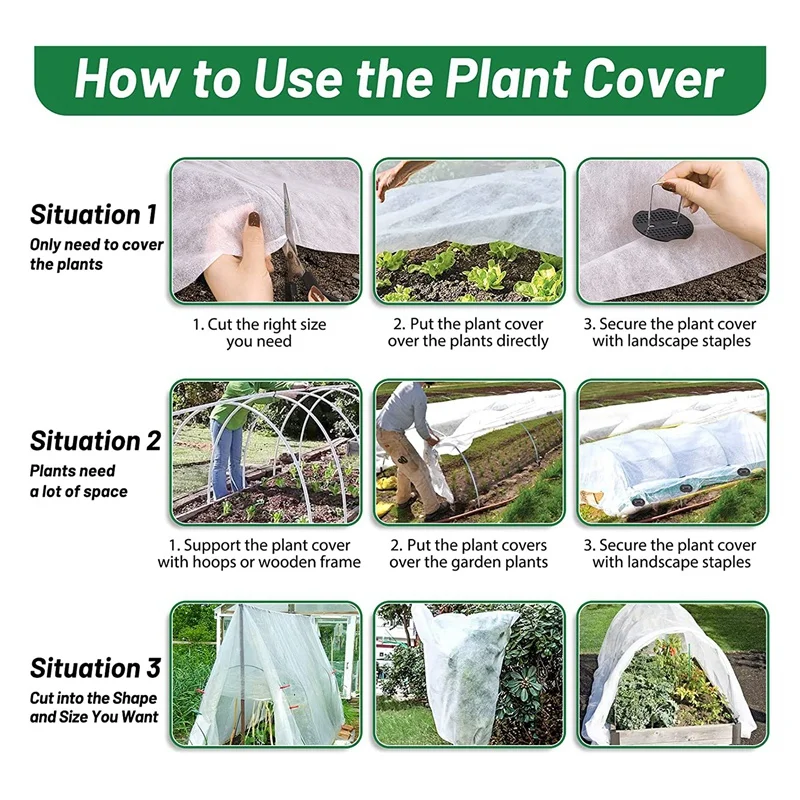 How to Use the Plant Cover

Situation 1
Only need to cover the plants

1. Cut the right size you need

2. Put the plant cover over the plants directly

3. Secure the plant cover with landscape staples

Situation 2
Plants need a lot of space

1. Support the plant cover with hoops or wooden frame

2. Put the plant covers over the garden plants

3. Secure the plant cover with landscape staples

Situation 3
Cut into the Shape and Size You Want