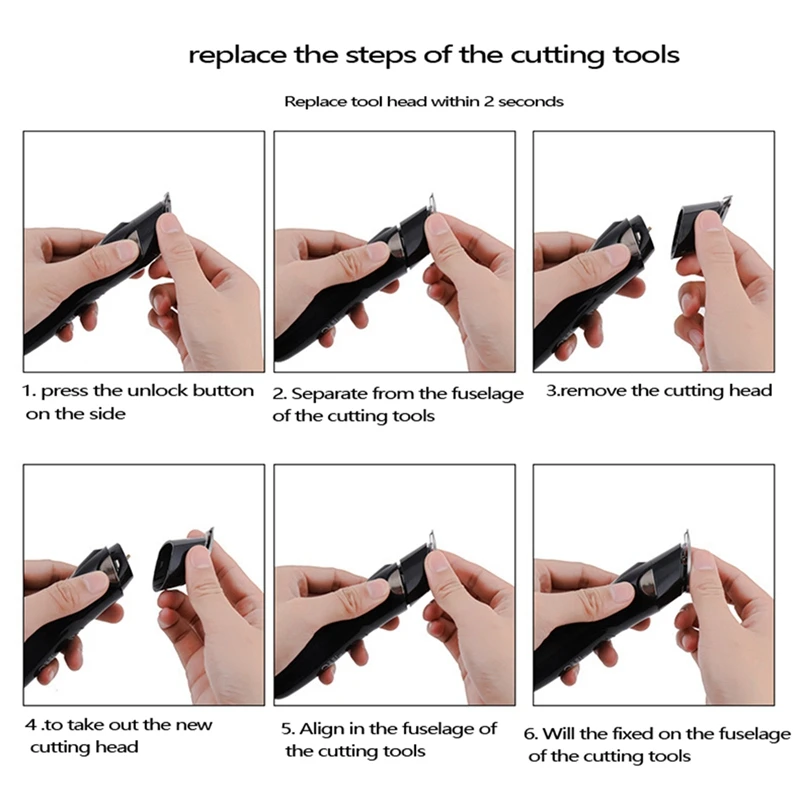 replace the steps of the cutting tools

Replace tool head within 2 seconds

1. press the unlock button on the side

2. Separate from the fuselage of the cutting tools

3.remove the cutting head

4 .to take out the new cutting head

5. Align in the fuselage of the cutting tools

6. Will the fixed on the fuselage of the cutting tools