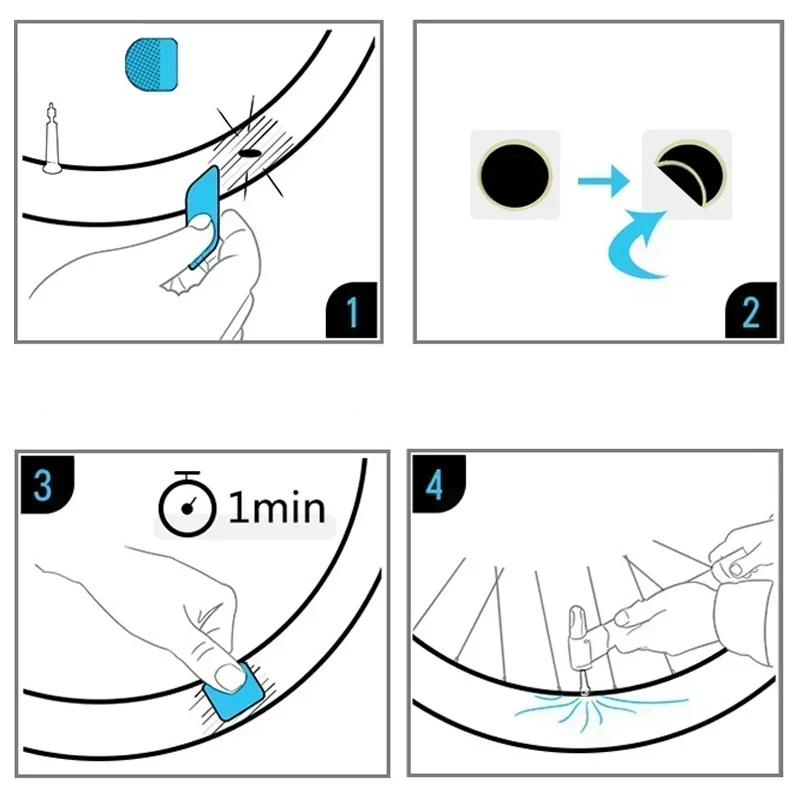 1

2

3

1min

4