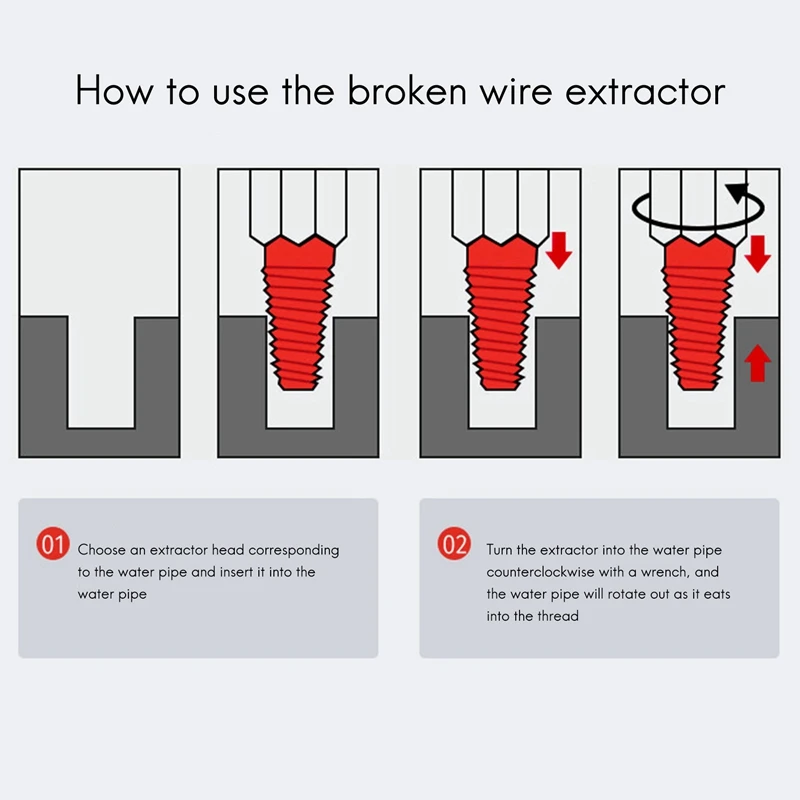 How to use the broken wire extractor

01 Choose an extractor head corresponding to the water pipe and insert it into the water pipe

02 Turn the extractor into the water pipe counterclockwise with a wrench, and the water pipe will rotate out as it eats into the thread