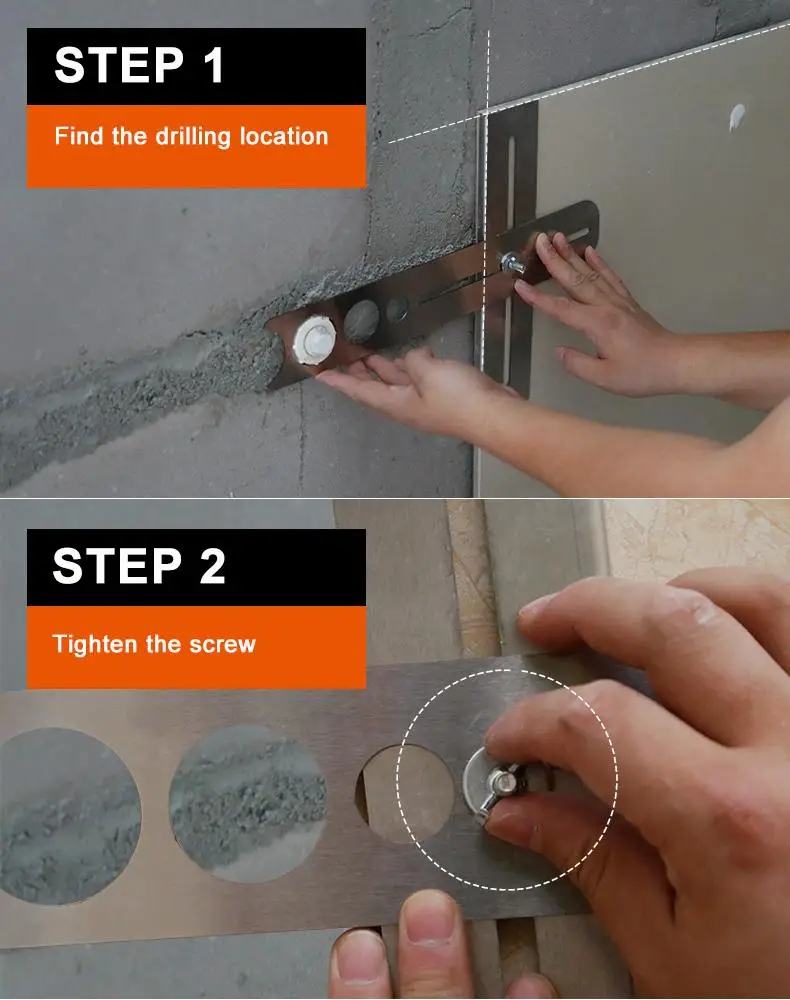 STEP 1

Find the drilling location

STEP 2

Tighten the screw