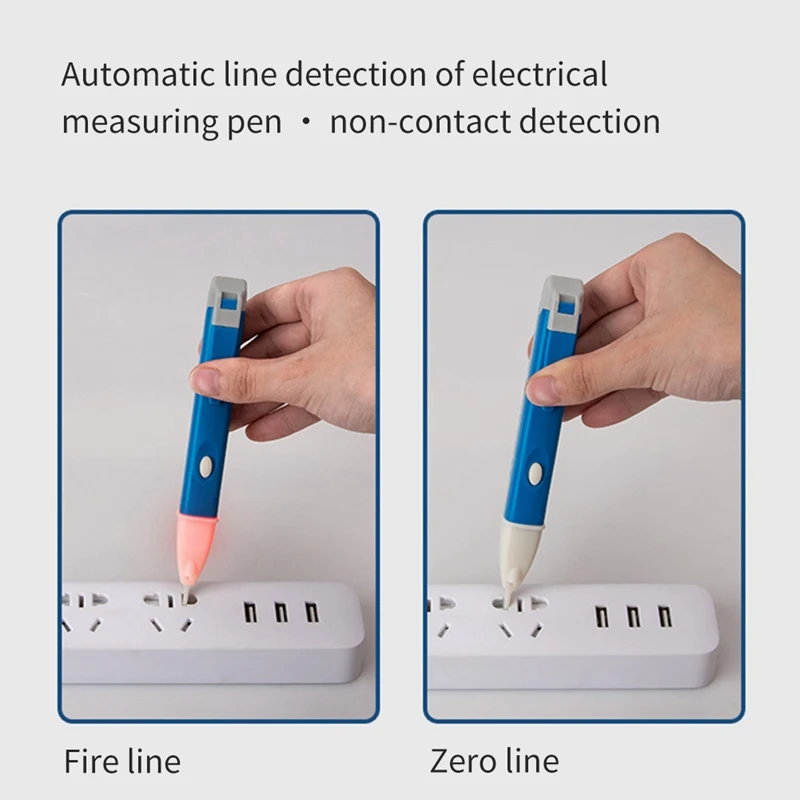 Automatic line detection of electrical measuring pen · non-contact detection

Fire line

Zero line