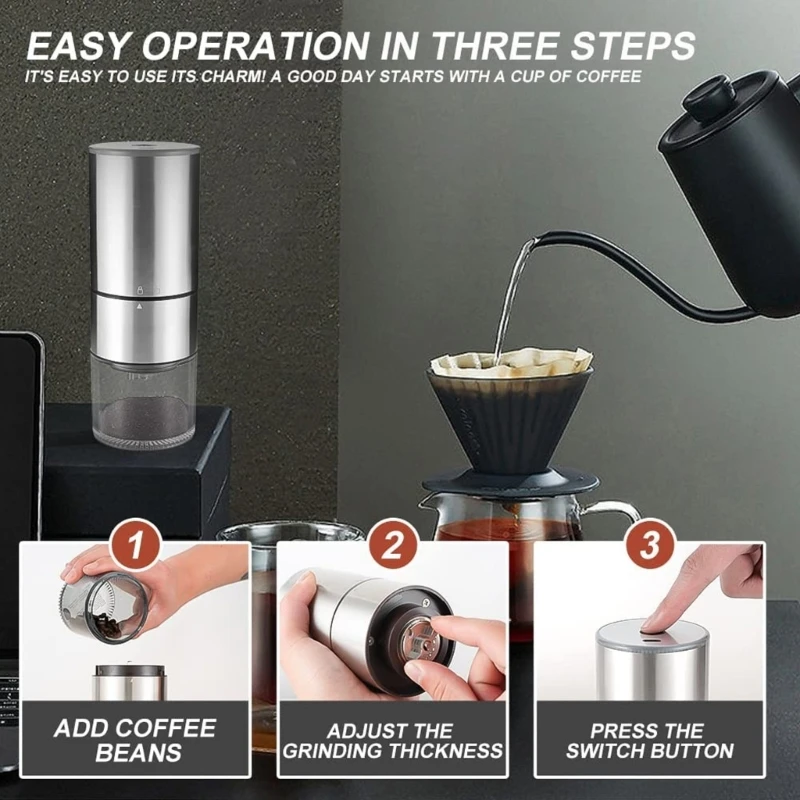 EASY OPERATION IN THREE STEPS
IT'S EASY TO USE ITS CHARM! A GOOD DAY STARTS WITH A CUP OF COFFEE

1
ADD COFFEE BEANS

2
ADJUST THE GRINDING THICKNESS

3
PRESS THE SWITCH BUTTON