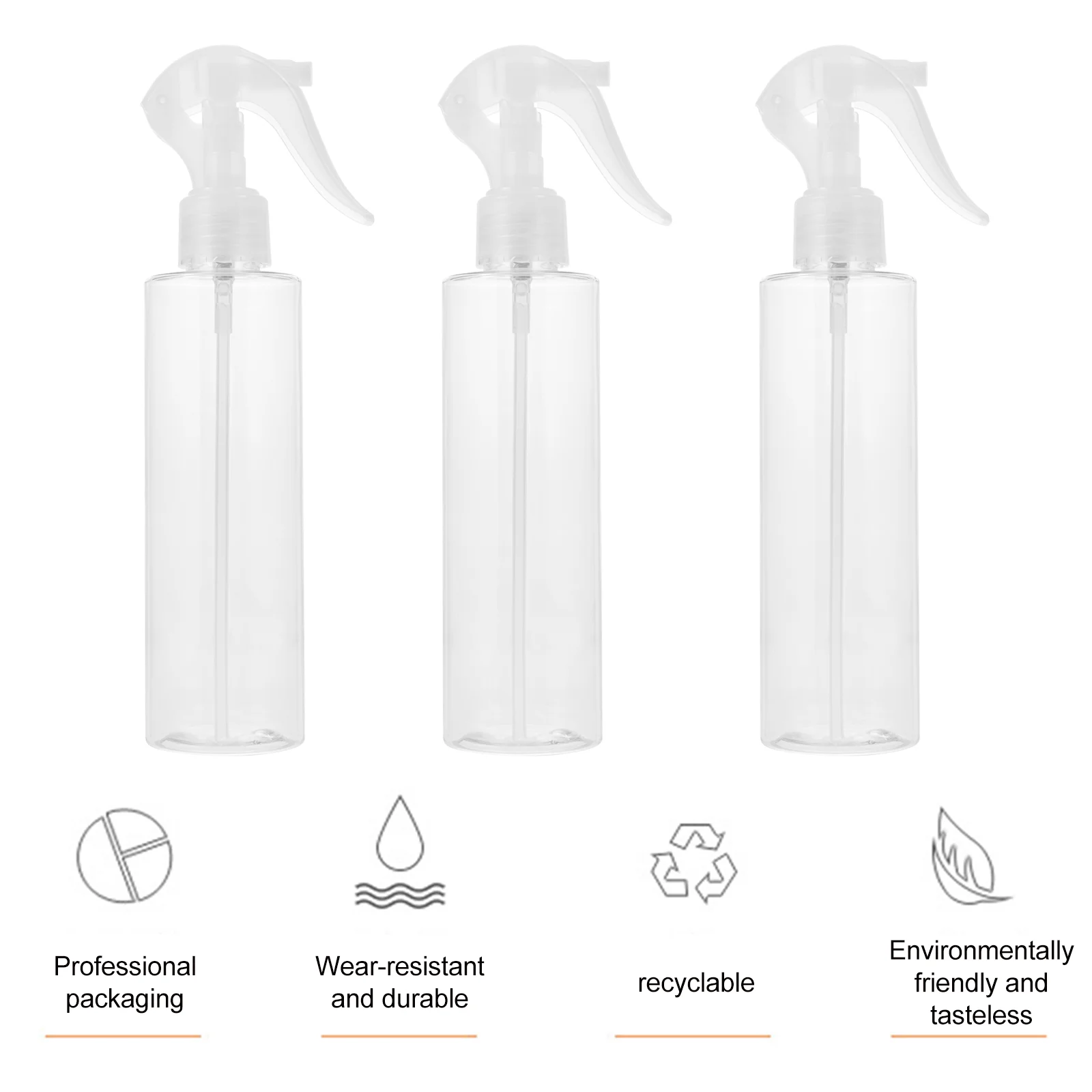 Professional packaging

Wear-resistant and durable

recyclable

Environmentally friendly and tasteless