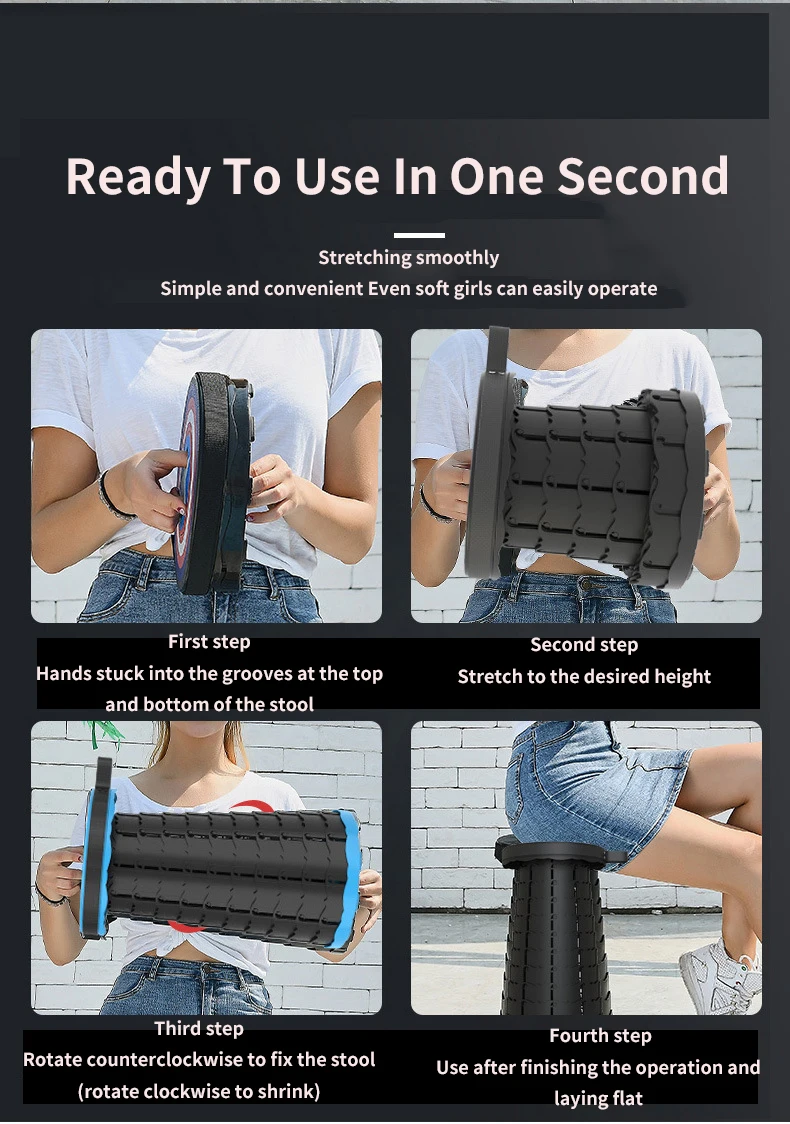 Ready To Use In One Second

Stretching smoothly
Simple and convenient Even soft girls can easily operate

First step
Hands stuck into the grooves at the top and bottom of the stool

Second step
Stretch to the desired height

Third step
Rotate counterclockwise to fix the stool (rotate clockwise to shrink)

Fourth step
Use after finishing the operation and laying flat