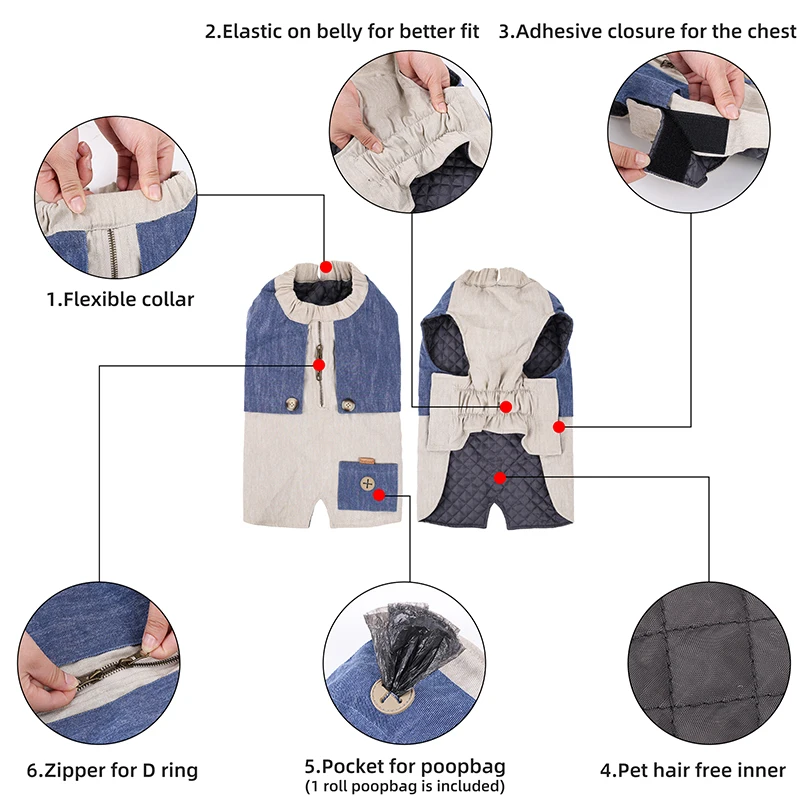 2.Elastic on belly for better fit

3.Adhesive closure for the chest

1.Flexible collar

6.Zipper for D ring

5.Pocket for poopbag
(1 roll poopbag is included)

4.Pet hair free inner