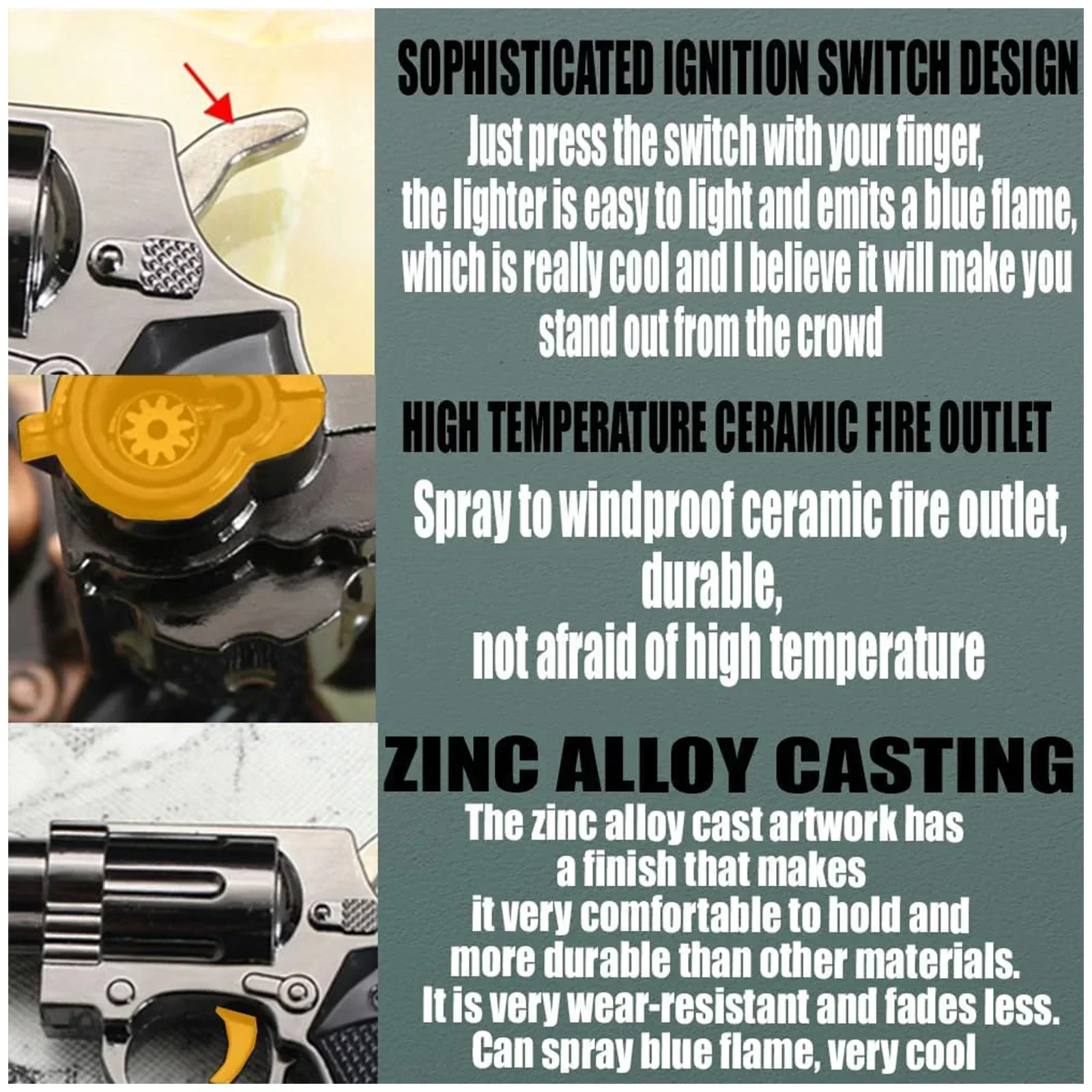 SOPHISTICATED IGNITION SWITCH DESIGN

Just press the switch with your finger, the lighter is easy to light and emits a blue flame, which is really cool and I believe it will make you stand out from the crowd

HIGH TEMPERATURE CERAMIC FIRE OUTLET

Spray to windproof ceramic fire outlet, durable, not afraid of high temperature

ZINC ALLOY CASTING

The zinc alloy cast artwork has a finish that makes it very comfortable to hold and more durable than other materials. It is very wear-resistant and fades less. Can spray blue flame, very cool