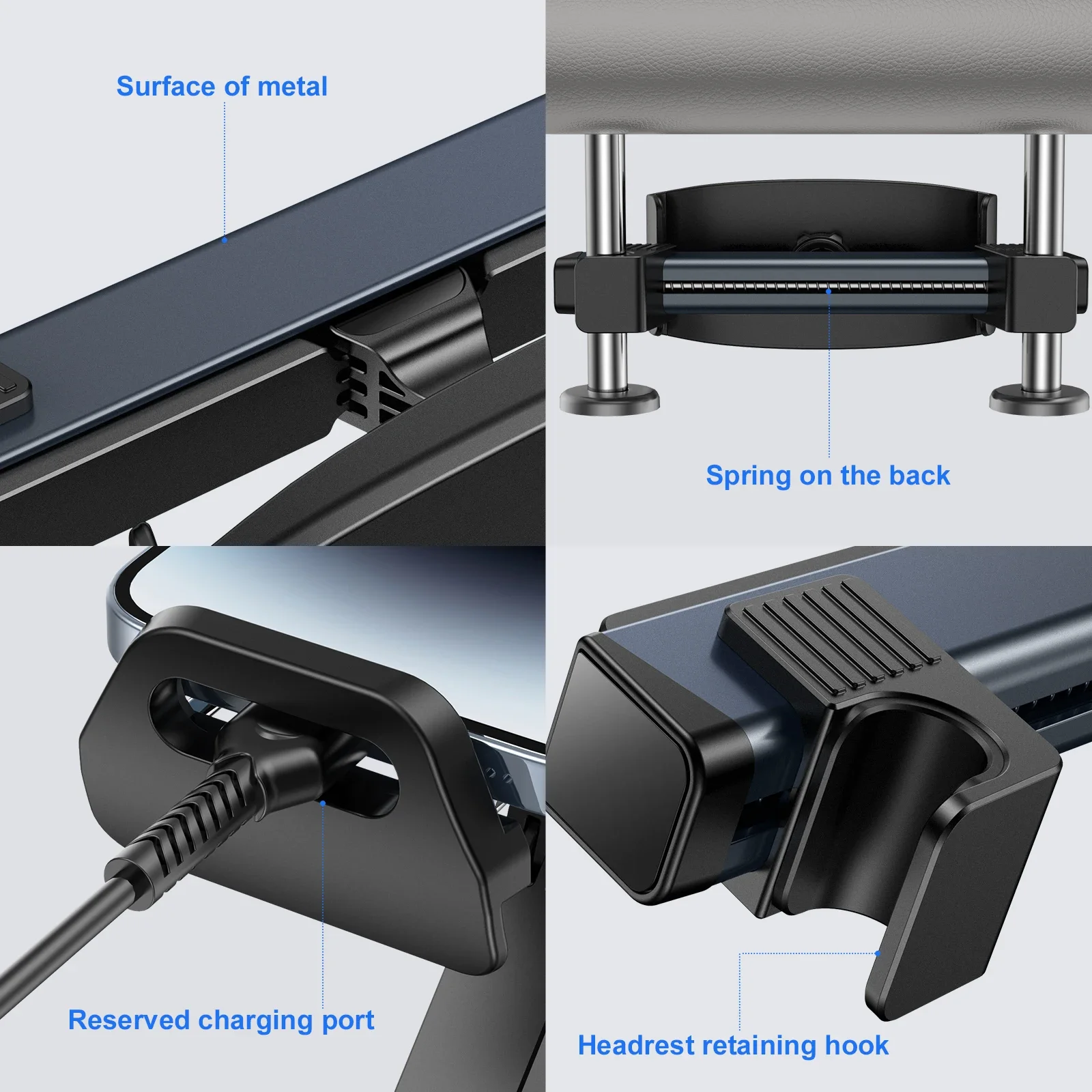 Surface of metal

Spring on the back

Reserved charging port

Headrest retaining hook