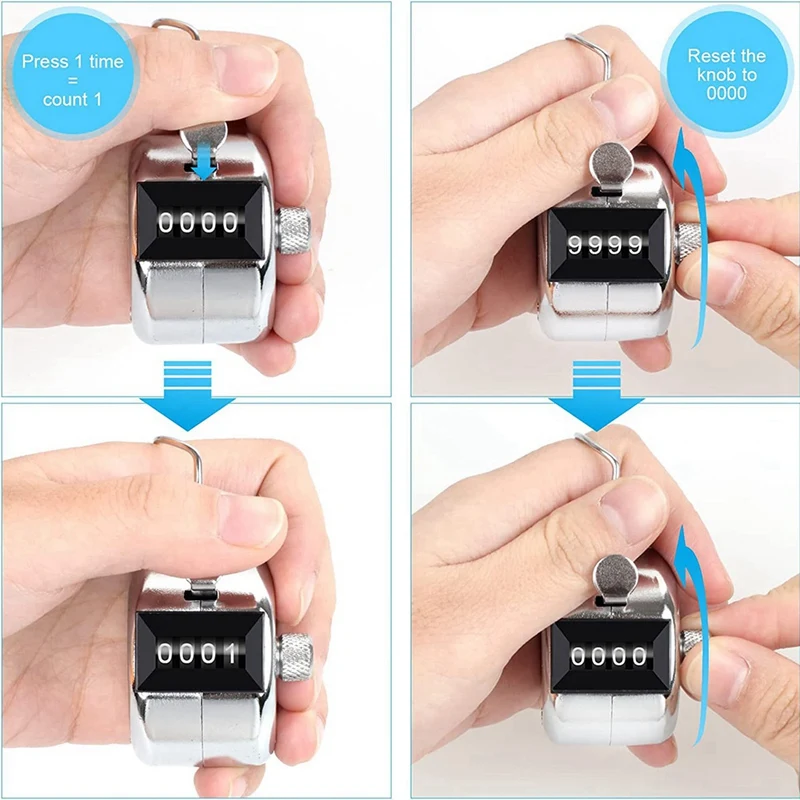 Press 1 time
=
count 1

0000

0001

Reset the knob to 0000

9999

0000