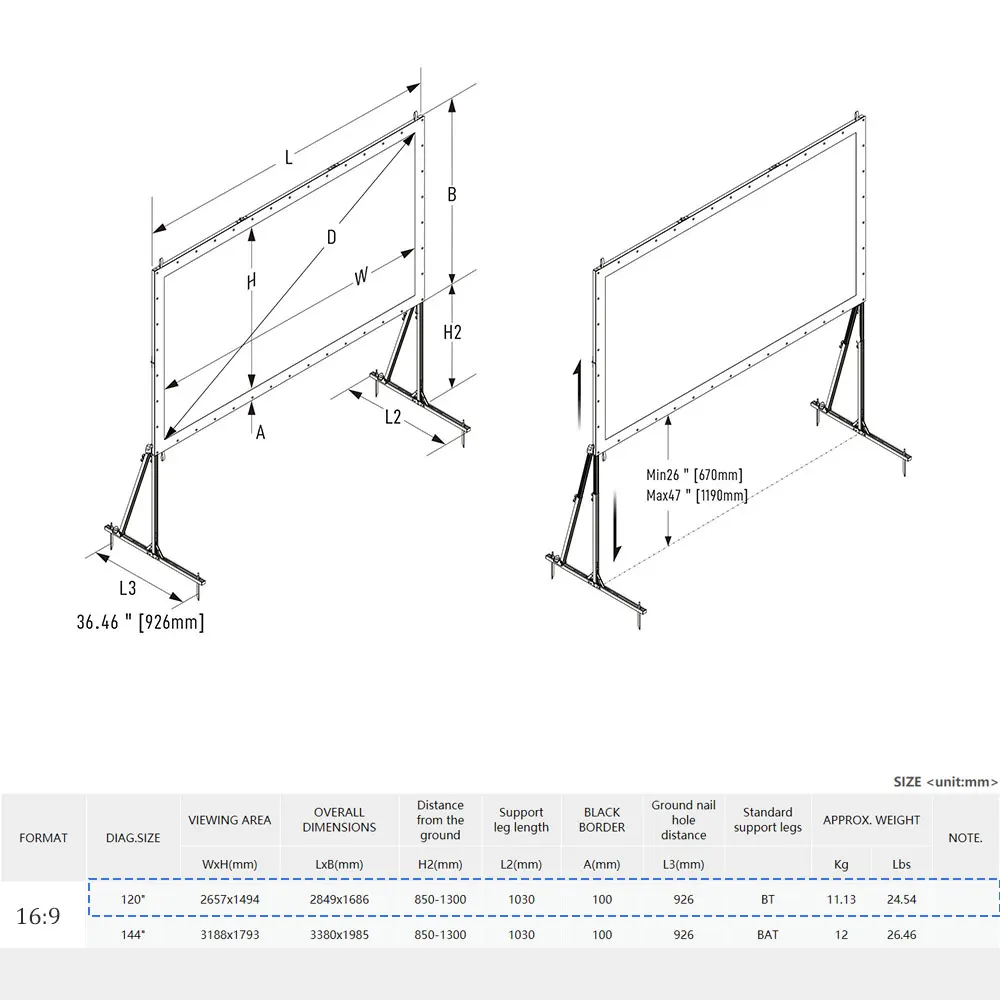 L

B

D

H

W

H2

L2

A

L3

36.46 " [926mm]

Min26 " [670mm]
Max47 " [1190mm]

SIZE <unit:mm>

| FORMAT | DIAG.SIZE | VIEWING AREA | OVERALL DIMENSIONS | Distance from the ground | Support leg length | BLACK BORDER | Ground nail hole distance | Standard support legs | APPROX. WEIGHT | | NOTE. |
|---|---|---|---|---|---|---|---|---|---|---|---|
| | | WxH(mm) | LxB(mm) | H2(mm) | L2(mm) | A(mm) | L3(mm) | | Kg | Lbs | |
| 16:9 | 120" | 2657x1494 | 2849x1686 | 850-1300 | 1030 | 100 | 926 | BT | 11.13 | 24.54 | |
| | 144" | 3188x1793 | 3380x1985 | 850-1300 | 1030 | 100 | 926 | BAT | 12 | 26.46 | |