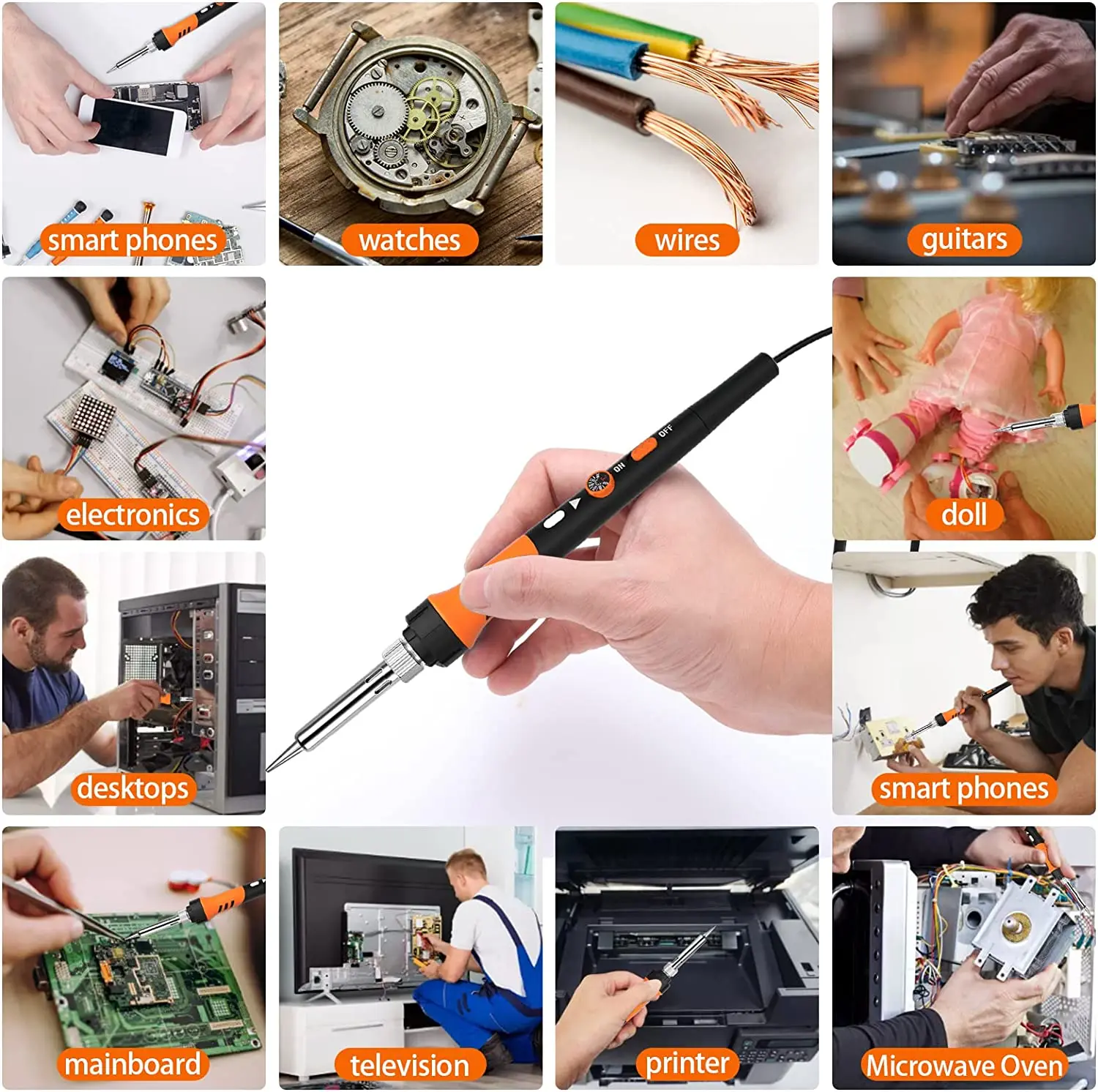 smart phones

watches

wires

guitars

electronics

ON

OFF

doll

desktops

smart phones

mainboard

television

printer

Microwave Oven