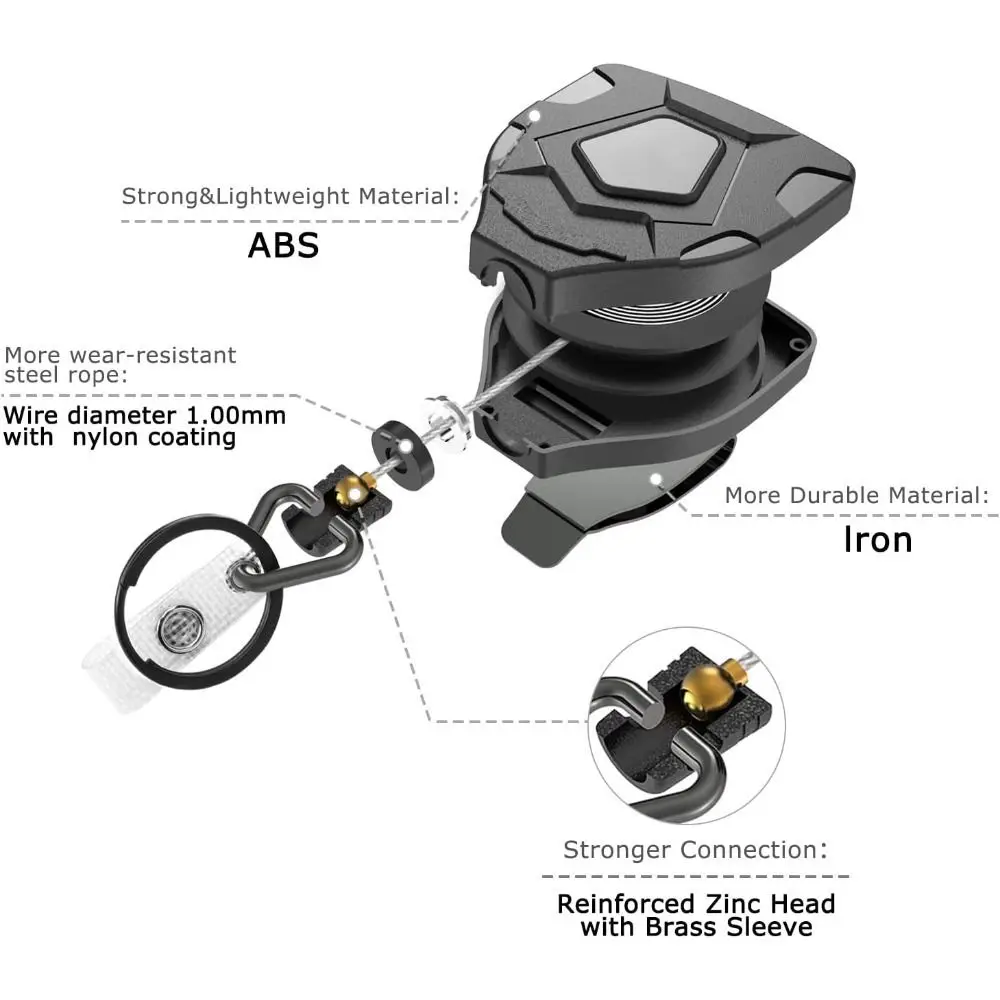 Strong&Lightweight Material:

ABS

More wear-resistant steel rope:

Wire diameter 1.00mm with nylon coating

More Durable Material:

Iron

Stronger Connection:

Reinforced Zinc Head with Brass Sleeve