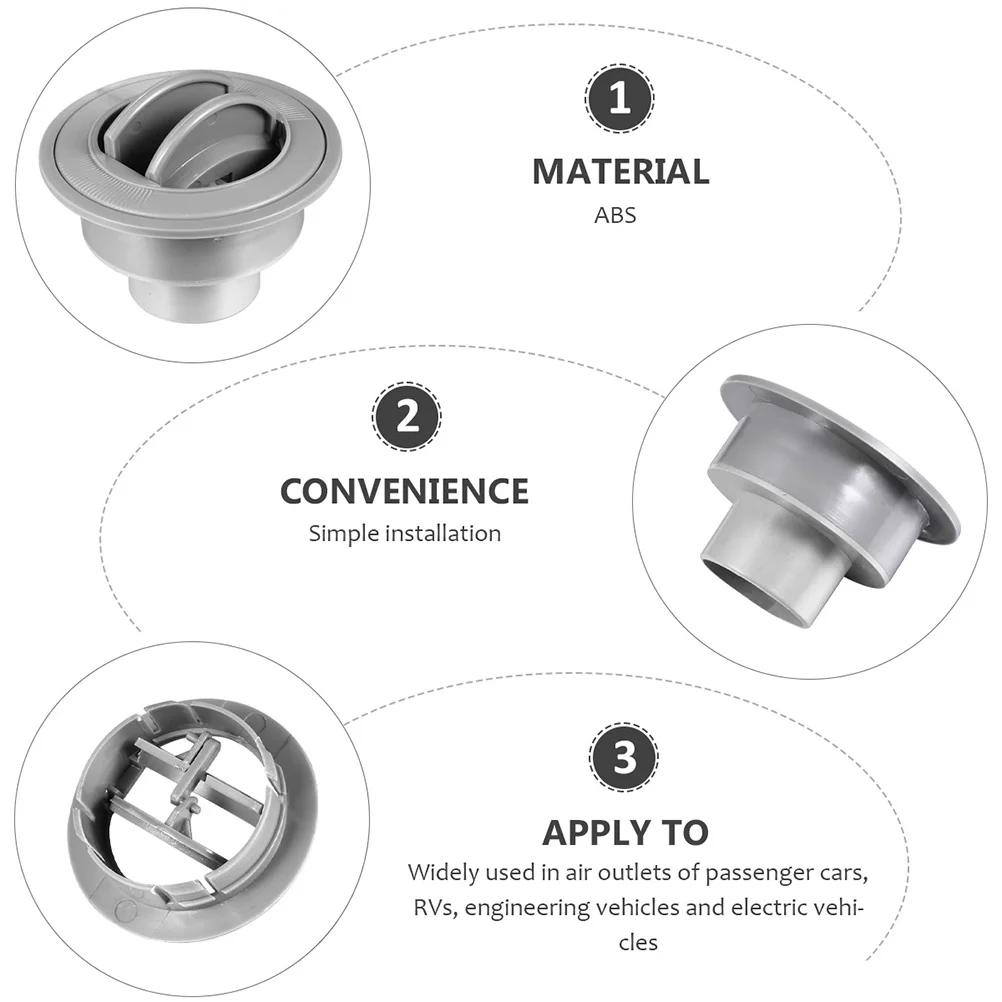 1

MATERIAL

ABS

2

CONVENIENCE

Simple installation

3

APPLY TO

Widely used in air outlets of passenger cars, RVs, engineering vehicles and electric vehicles