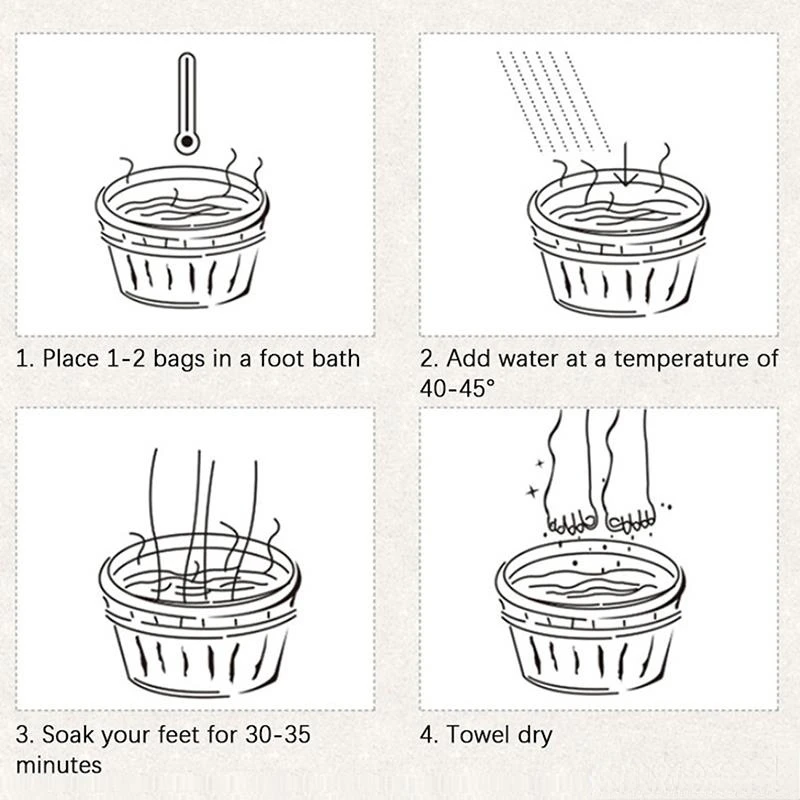 1. Place 1-2 bags in a foot bath

2. Add water at a temperature of 40-45°

3. Soak your feet for 30-35 minutes

4. Towel dry