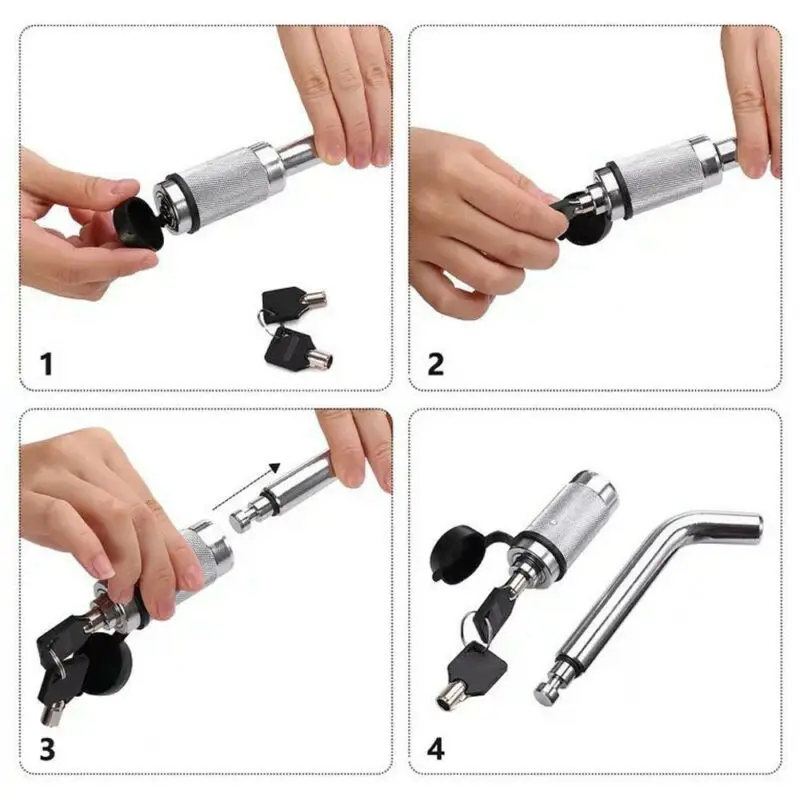 1

2

3

4