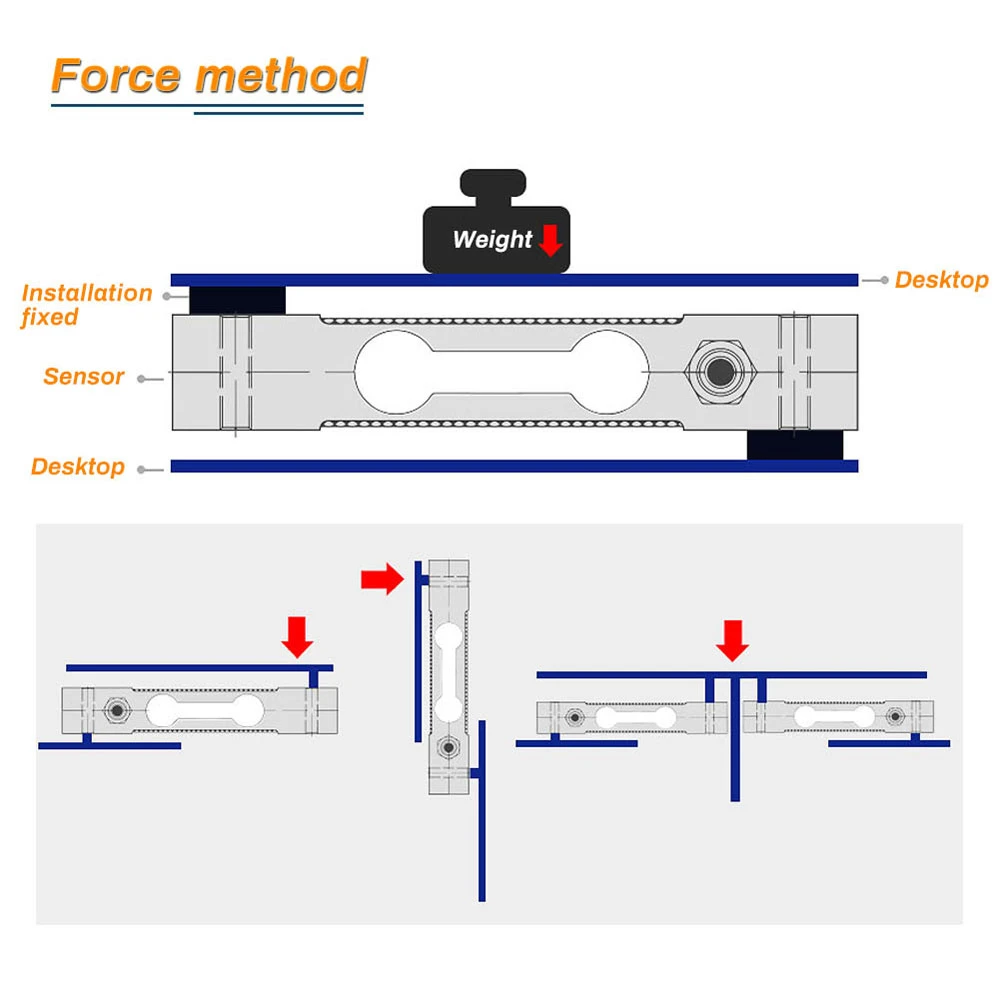 Force method

Weight

Installation fixed

Desktop

Sensor

Desktop