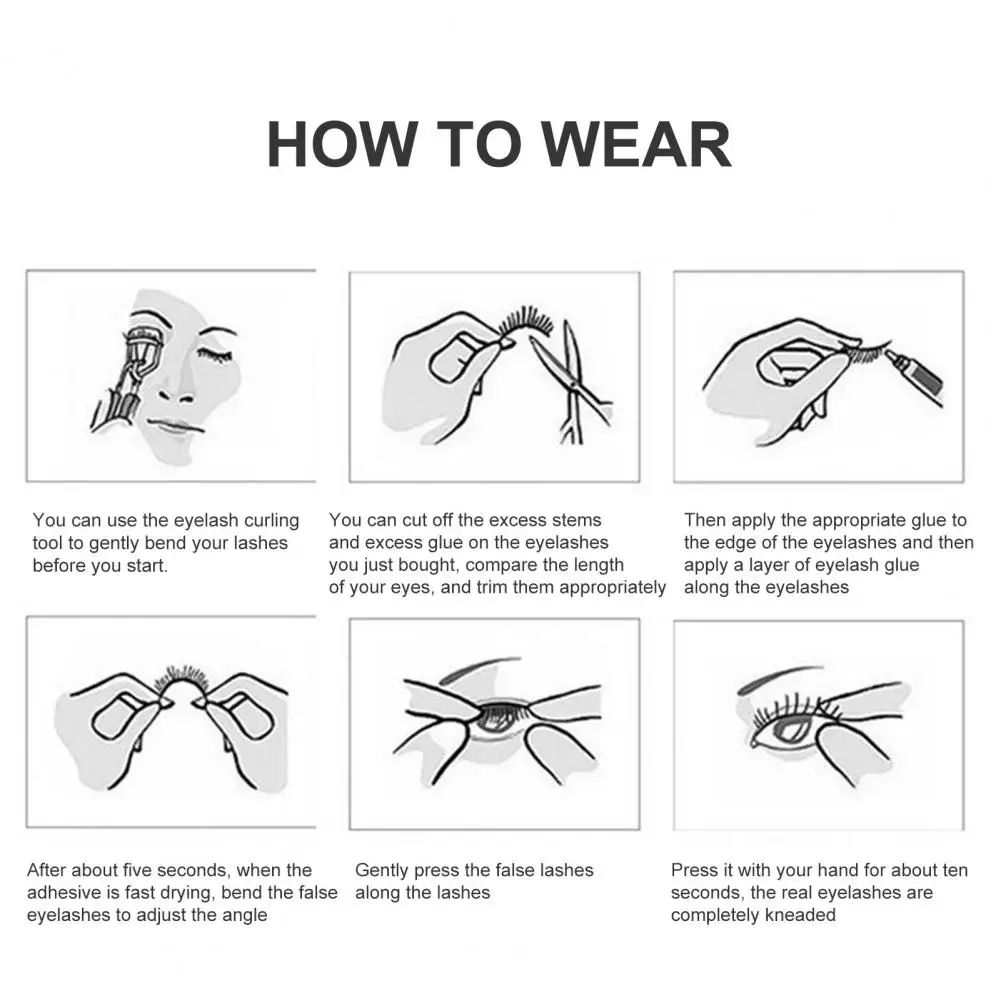 HOW TO WEAR

You can use the eyelash curling tool to gently bend your lashes before you start.

You can cut off the excess stems and excess glue on the eyelashes you just bought, compare the length of your eyes, and trim them appropriately

Then apply the appropriate glue to the edge of the eyelashes and then apply a layer of eyelash glue along the eyelashes

After about five seconds, when the adhesive is fast drying, bend the false eyelashes to adjust the angle

Gently press the false lashes along the lashes

Press it with your hand for about ten seconds, the real eyelashes are completely kneaded