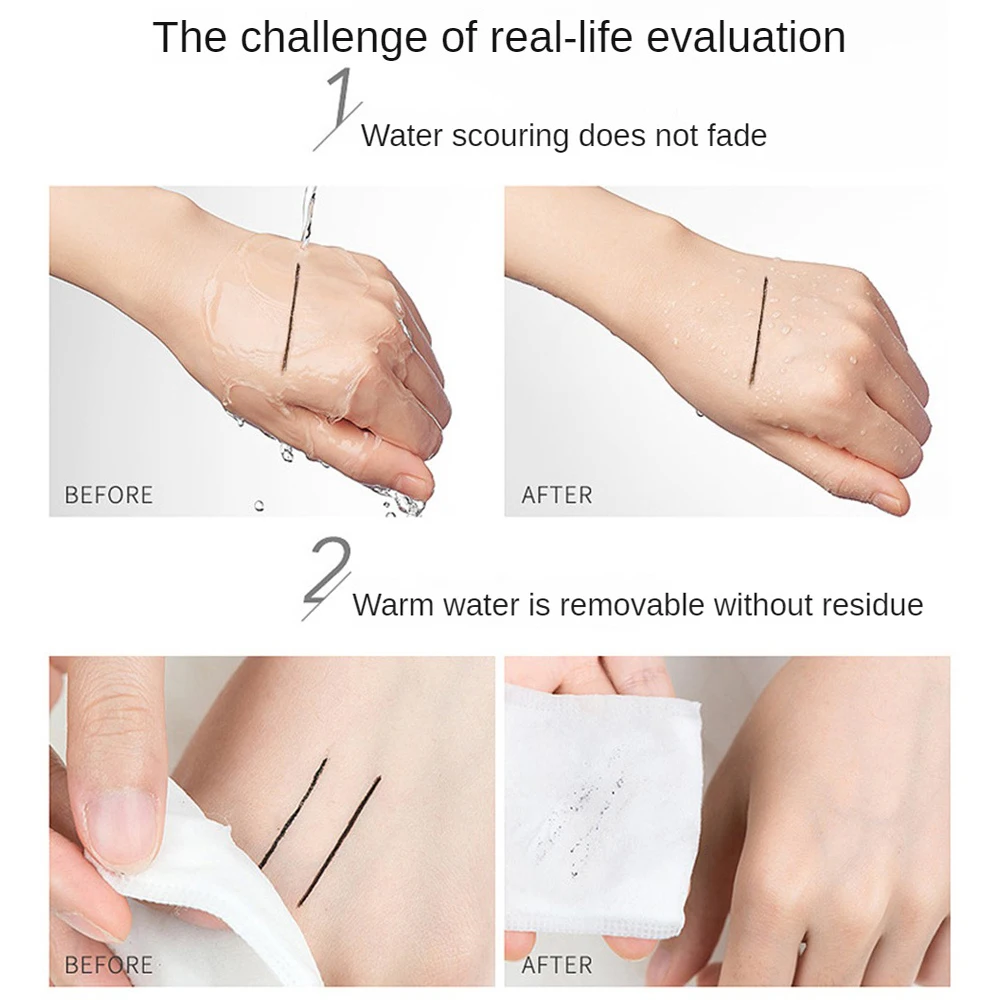 The challenge of real-life evaluation

1 Water scouring does not fade

BEFORE

AFTER

2 Warm water is removable without residue

BEFORE

AFTER