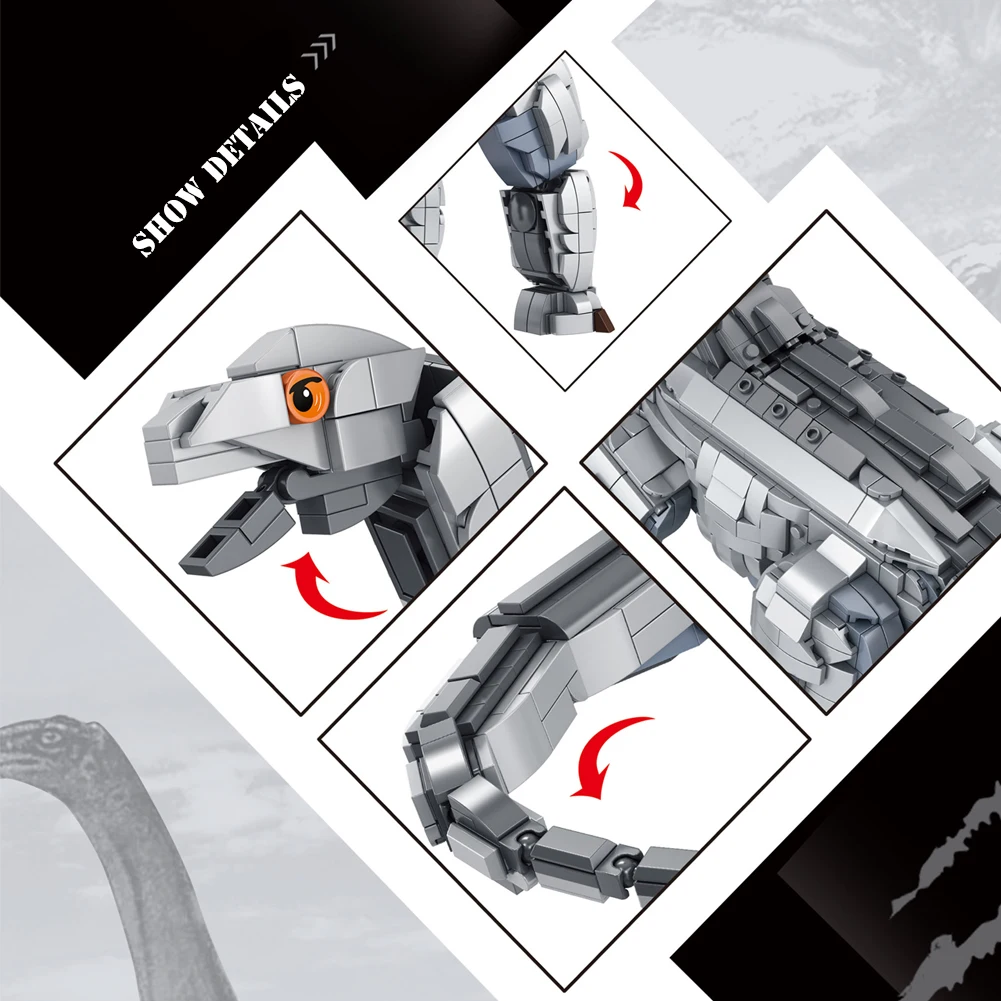 SHOW DETAILS