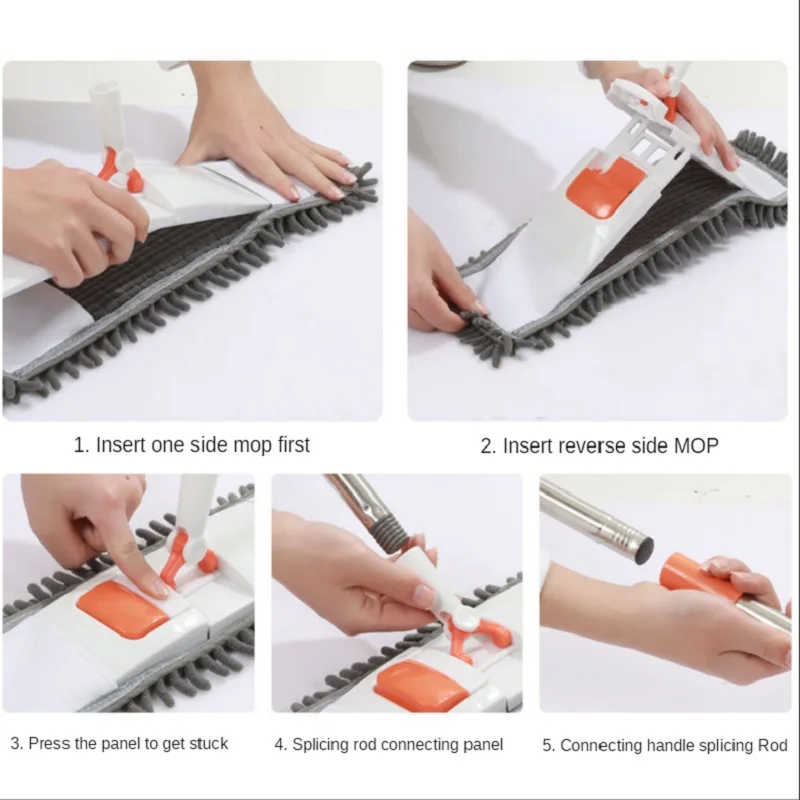 1. Insert one side mop first

2. Insert reverse side MOP

3. Press the panel to get stuck

4. Splicing rod connecting panel

5. Connecting handle splicing Rod