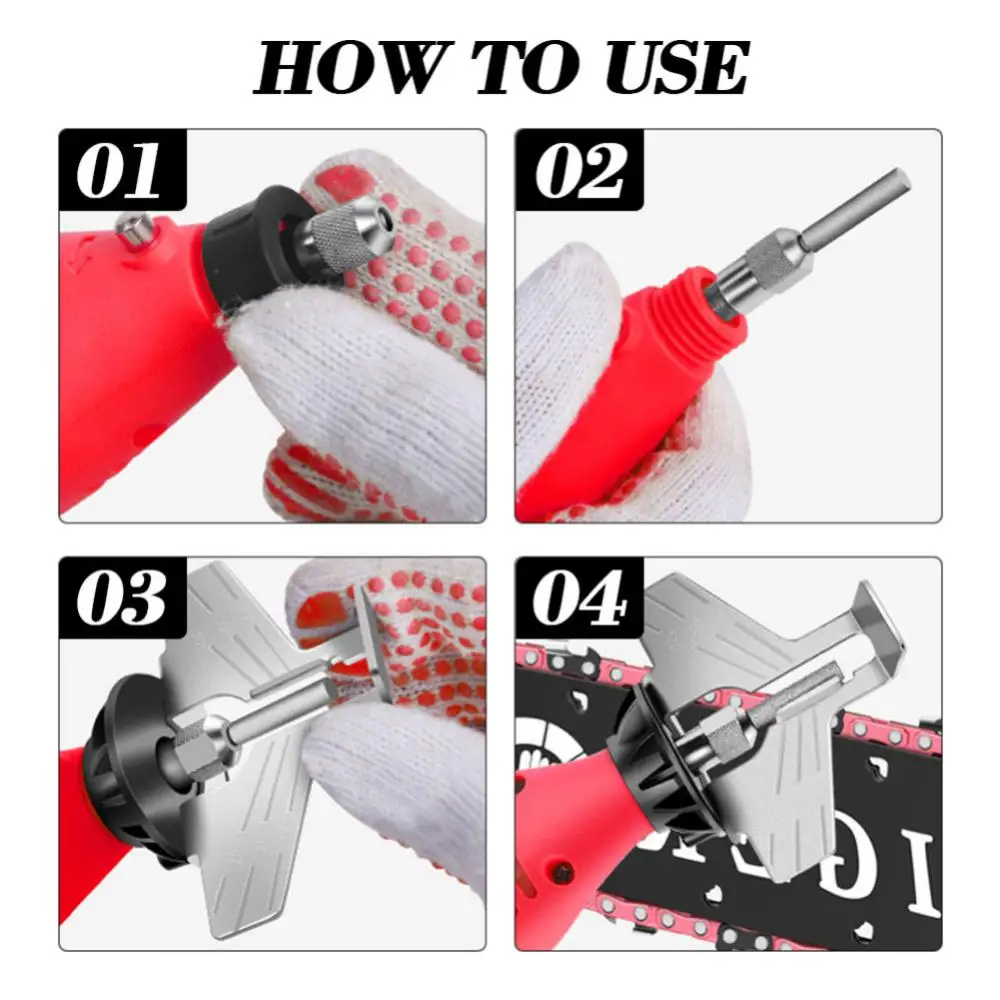 HOW TO USE

01

02

03

04