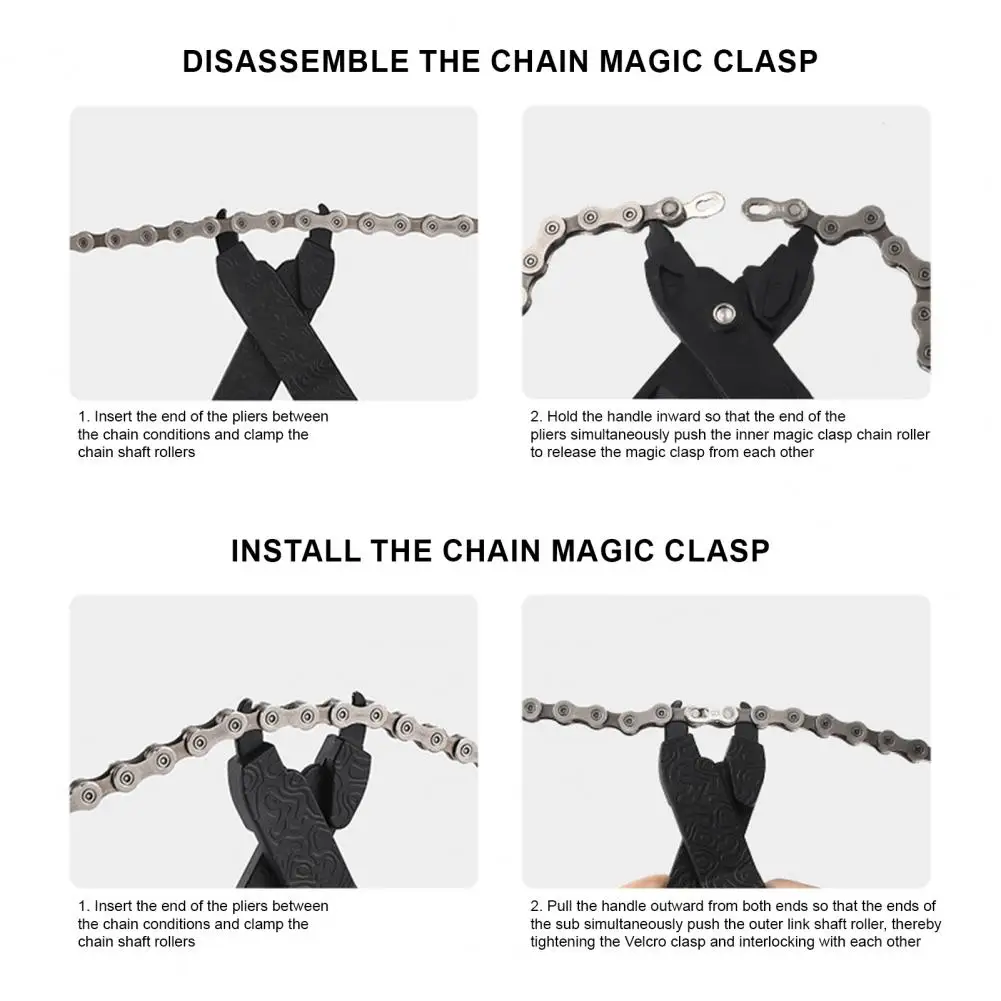 DISASSEMBLE THE CHAIN MAGIC CLASP

1. Insert the end of the pliers between the chain conditions and clamp the chain shaft rollers

2. Hold the handle inward so that the end of the pliers simultaneously push the inner magic clasp chain roller to release the magic clasp from each other

INSTALL THE CHAIN MAGIC CLASP

1. Insert the end of the pliers between the chain conditions and clamp the chain shaft rollers

2. Pull the handle outward from both ends so that the ends of the sub simultaneously push the outer link shaft roller, thereby tightening the Velcro clasp and interlocking with each other