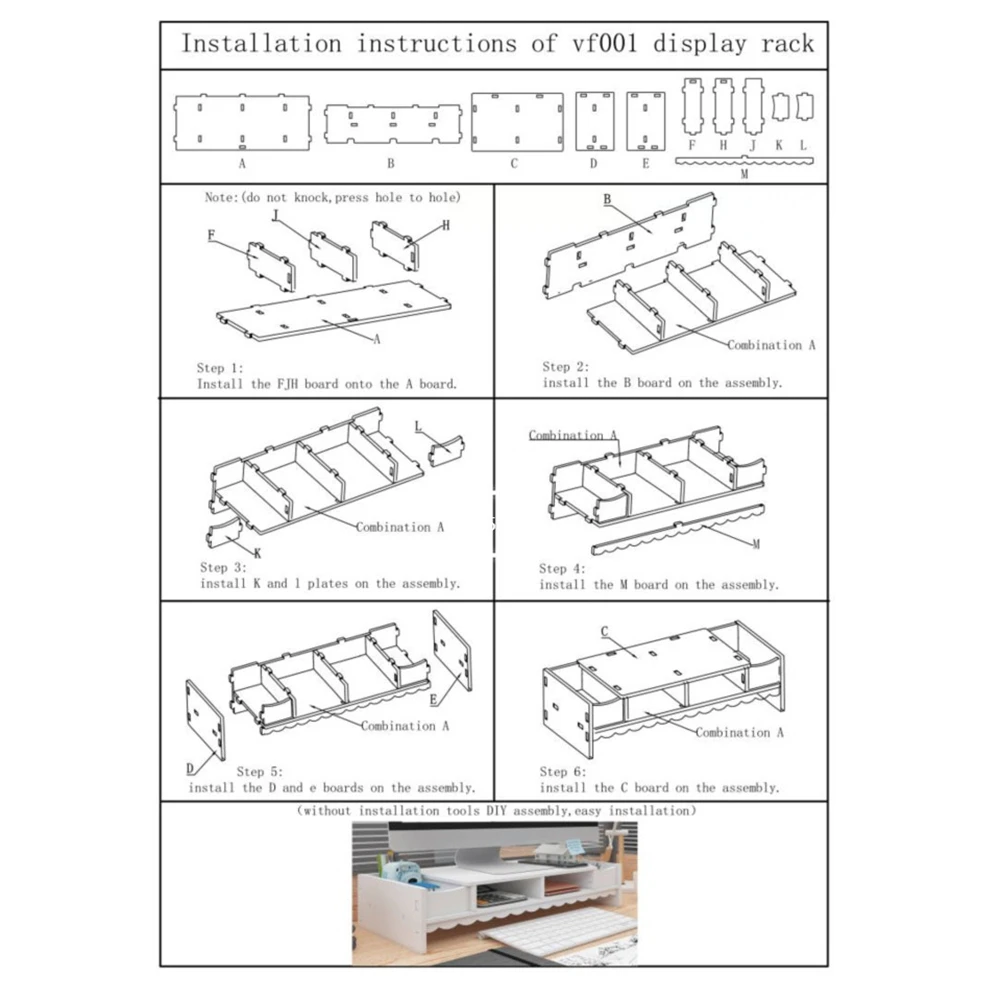 Installation instructions of vf001 display rack

A B C D E F H J K L M

Note:(do not knock,press hole to hole)

F J H A

Step 1:
Install the FJH board onto the A board.

B Combination A

Step 2:
install the B board on the assembly.

L Combination A K

Step 3:
install K and l plates on the assembly.

Combination A M

Step 4:
install the M board on the assembly.

E Combination A D

Step 5:
install the D and e boards on the assembly.

C Combination A

Step 6:
install the C board on the assembly.

(without installation tools DIY assembly,easy installation)