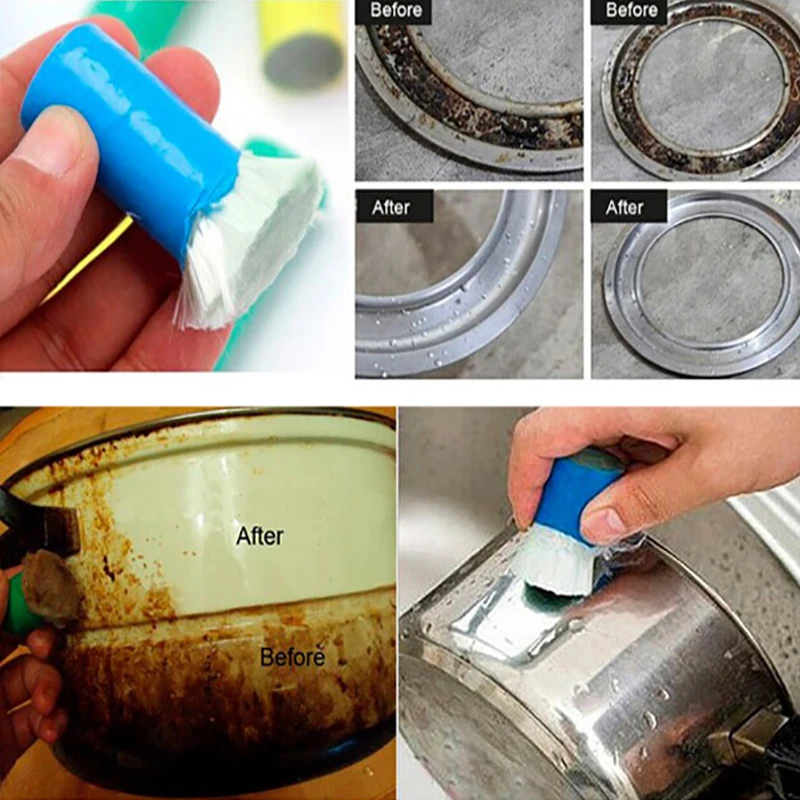 Before

Before

After

After

After

Before