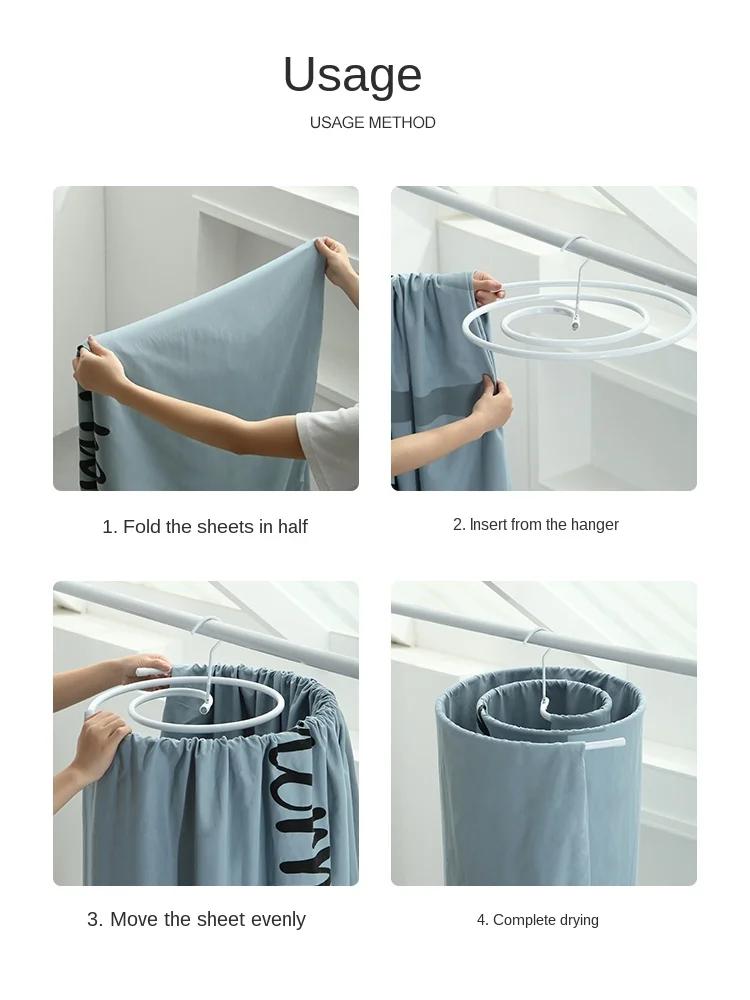 Usage

USAGE METHOD

1. Fold the sheets in half

2. Insert from the hanger

3. Move the sheet evenly

4. Complete drying