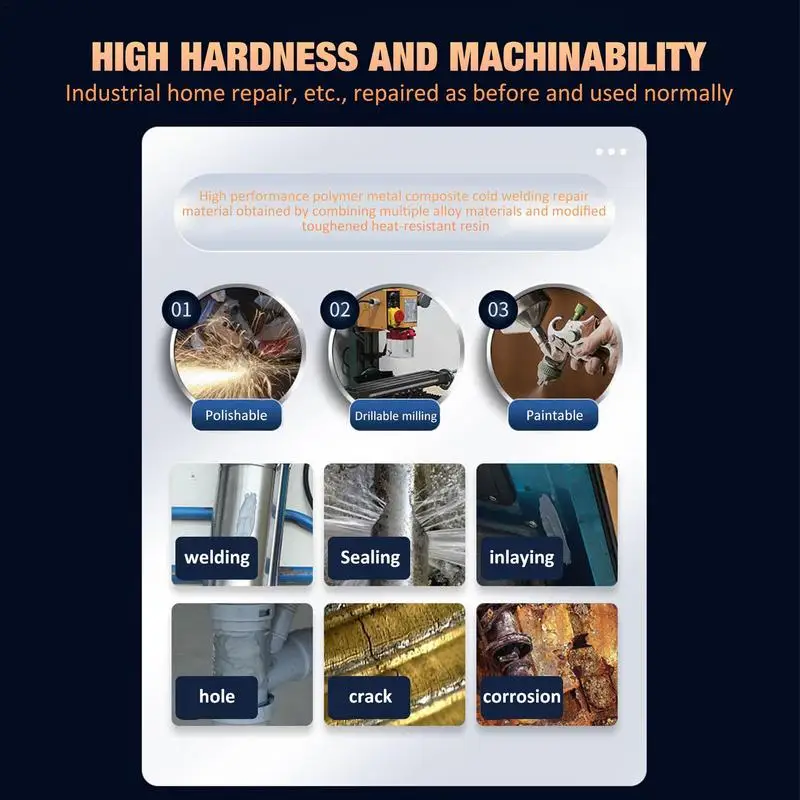 HIGH HARDNESS AND MACHINABILITY
Industrial home repair, etc., repaired as before and used normally

High performance polymer metal composite cold welding repair material obtained by combining multiple alloy materials and modified toughened heat-resistant resin

01
Polishable

02
Drillable milling

03
Paintable

welding

Sealing

inlaying

hole

crack

corrosion