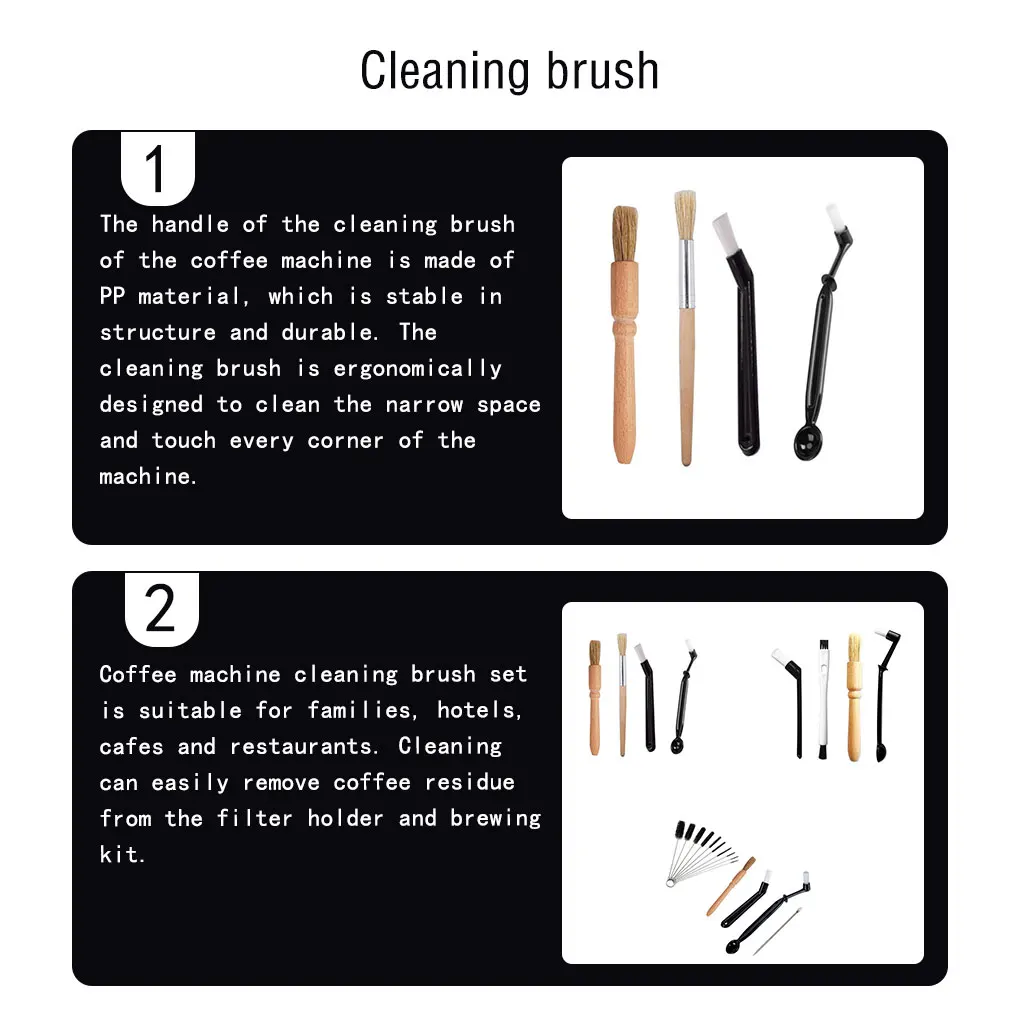 Cleaning brush

1

The handle of the cleaning brush of the coffee machine is made of PP material, which is stable in structure and durable. The cleaning brush is ergonomically designed to clean the narrow space and touch every corner of the machine.

2

Coffee machine cleaning brush set is suitable for families, hotels, cafes and restaurants. Cleaning can easily remove coffee residue from the filter holder and brewing kit.