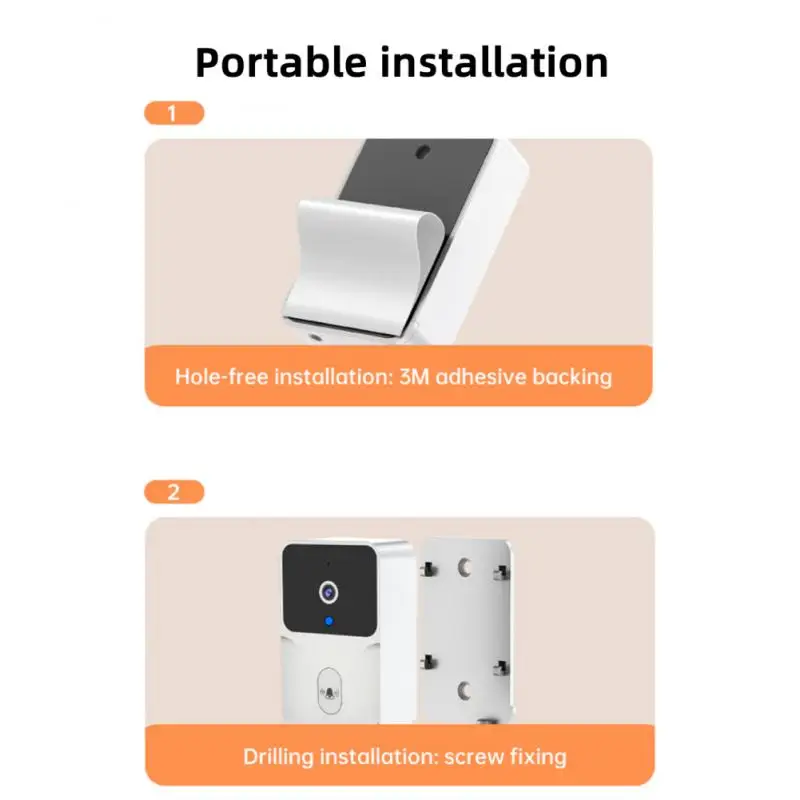 Portable installation

1

Hole-free installation: 3M adhesive backing

2

Drilling installation: screw fixing