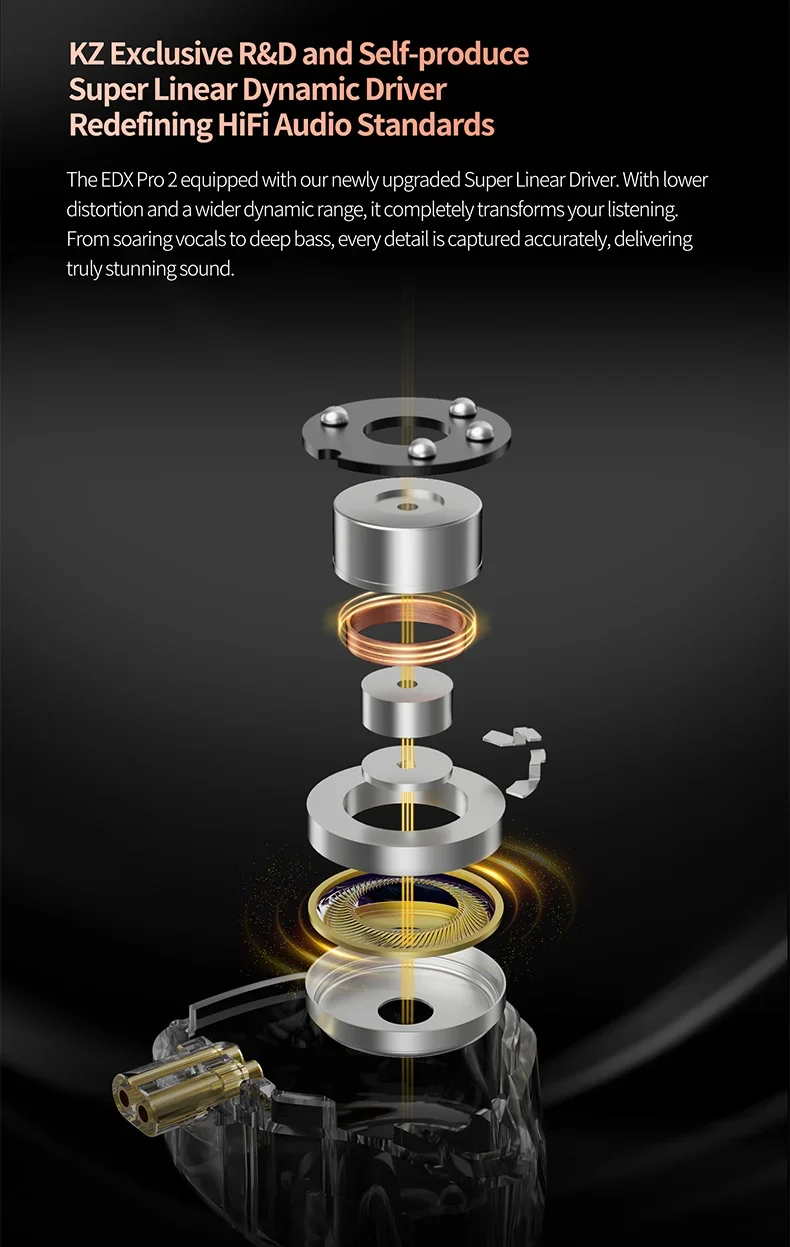 KZ Exclusive R&D and Self-produce
Super Linear Dynamic Driver
Redefining HiFi Audio Standards

The EDX Pro 2 equipped with our newly upgraded Super Linear Driver. With lower distortion and a wider dynamic range, it completely transforms your listening. From soaring vocals to deep bass, every detail is captured accurately, delivering truly stunning sound.