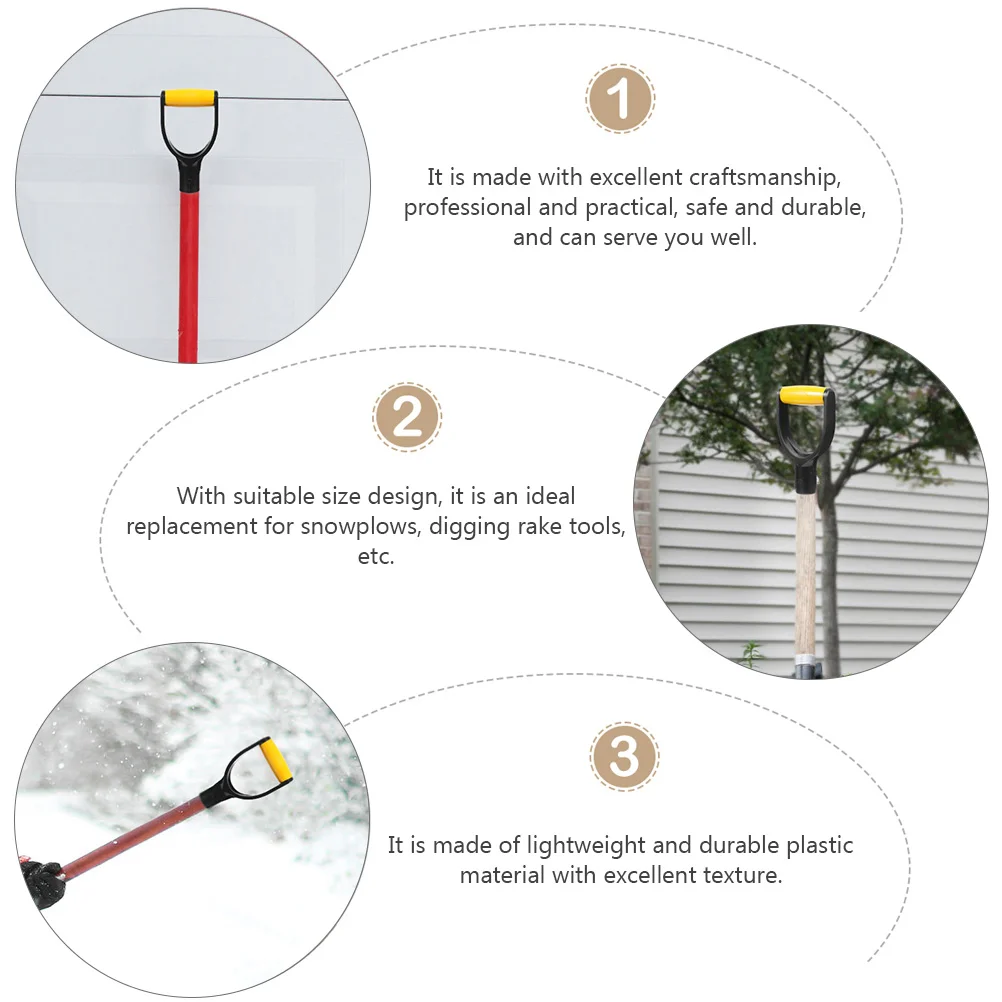 1

It is made with excellent craftsmanship, professional and practical, safe and durable, and can serve you well.

2

With suitable size design, it is an ideal replacement for snowplows, digging rake tools, etc.

3

It is made of lightweight and durable plastic material with excellent texture.