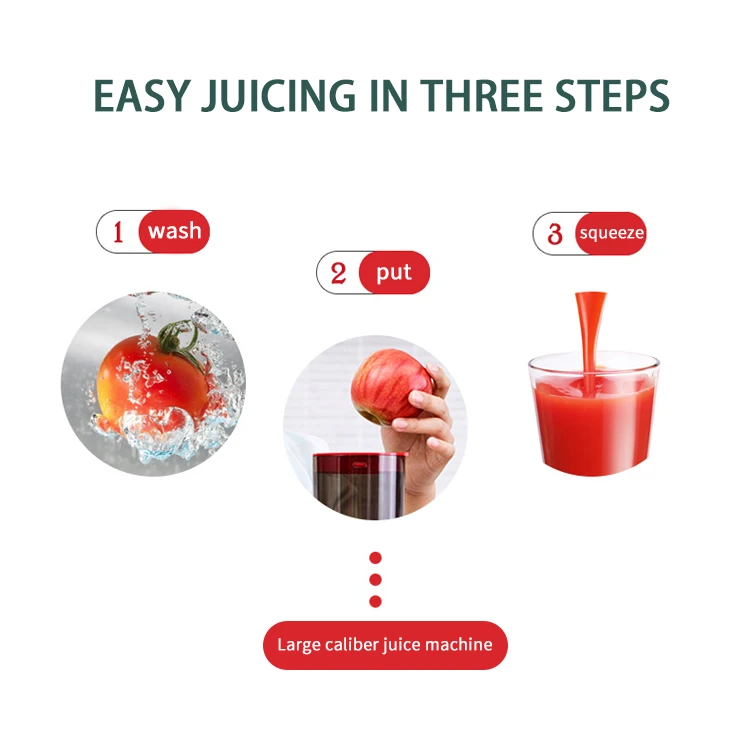 EASY JUICING IN THREE STEPS

1 wash

2 put

3 squeeze

Large caliber juice machine