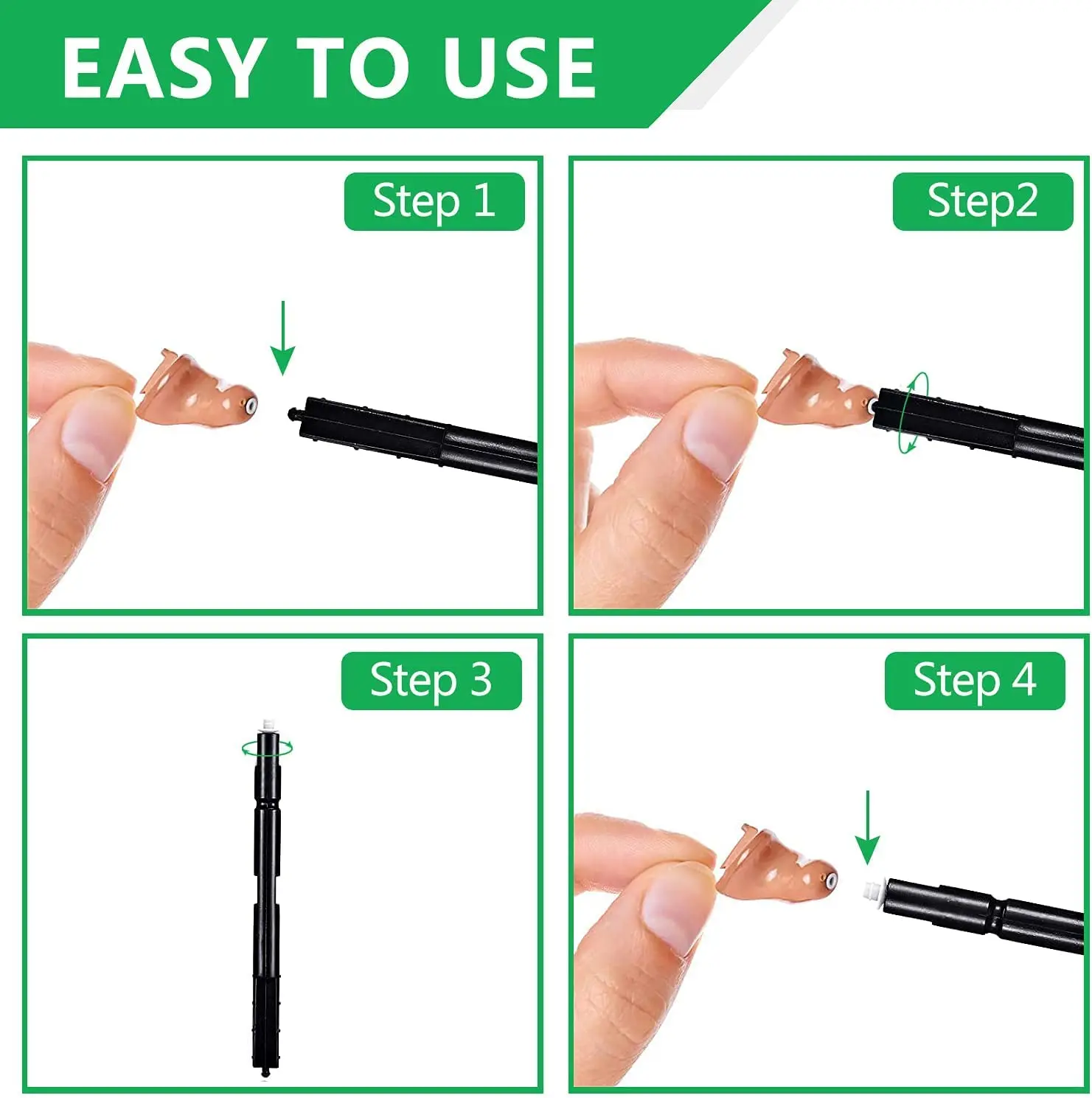 EASY TO USE

Step 1

Step2

Step 3

Step 4