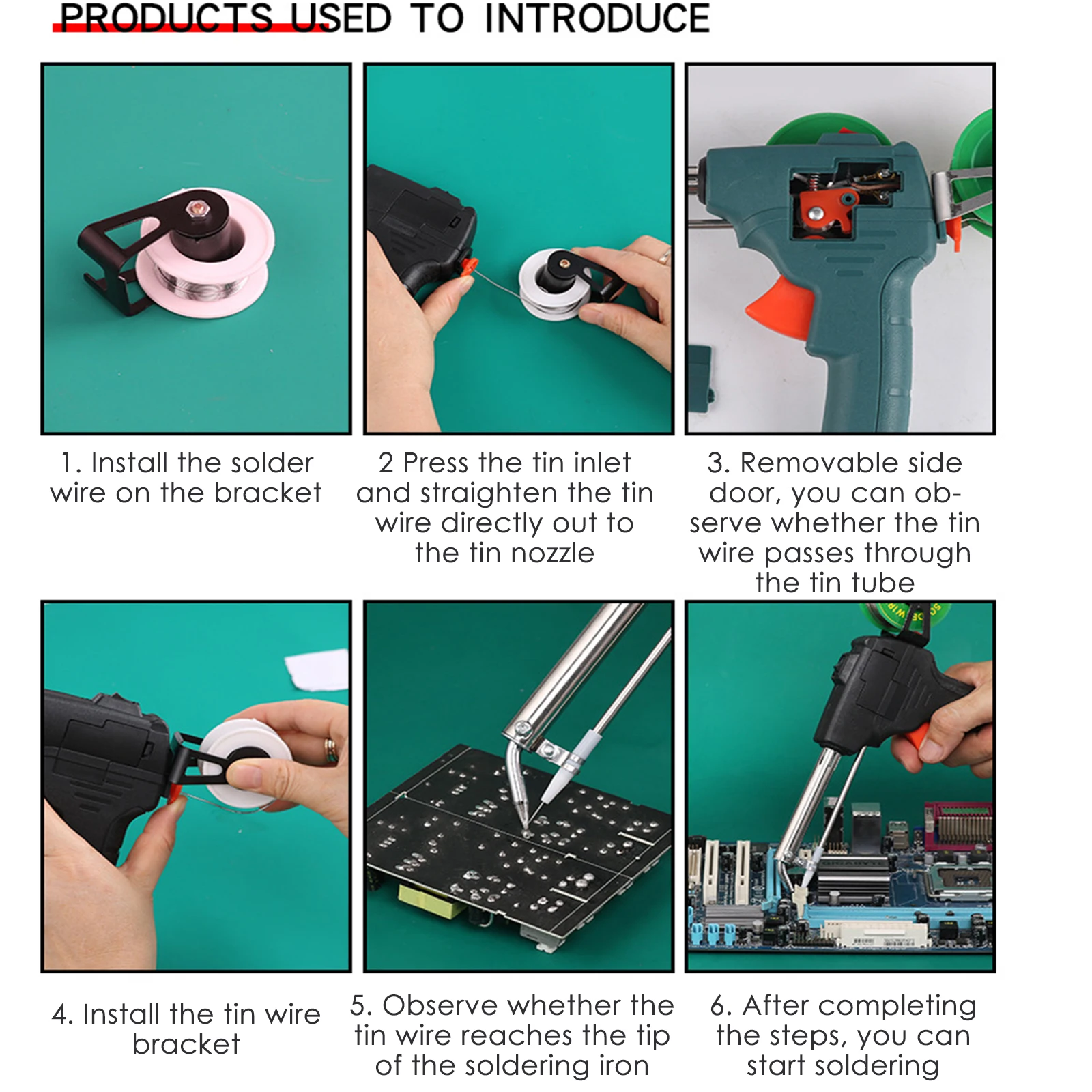 PRODUCTS USED TO INTRODUCE

1. Install the solder wire on the bracket

2 Press the tin inlet and straighten the tin wire directly out to the tin nozzle

3. Removable side door, you can observe whether the tin wire passes through the tin tube

4. Install the tin wire bracket

5. Observe whether the tin wire reaches the tip of the soldering iron

6. After completing the steps, you can start soldering