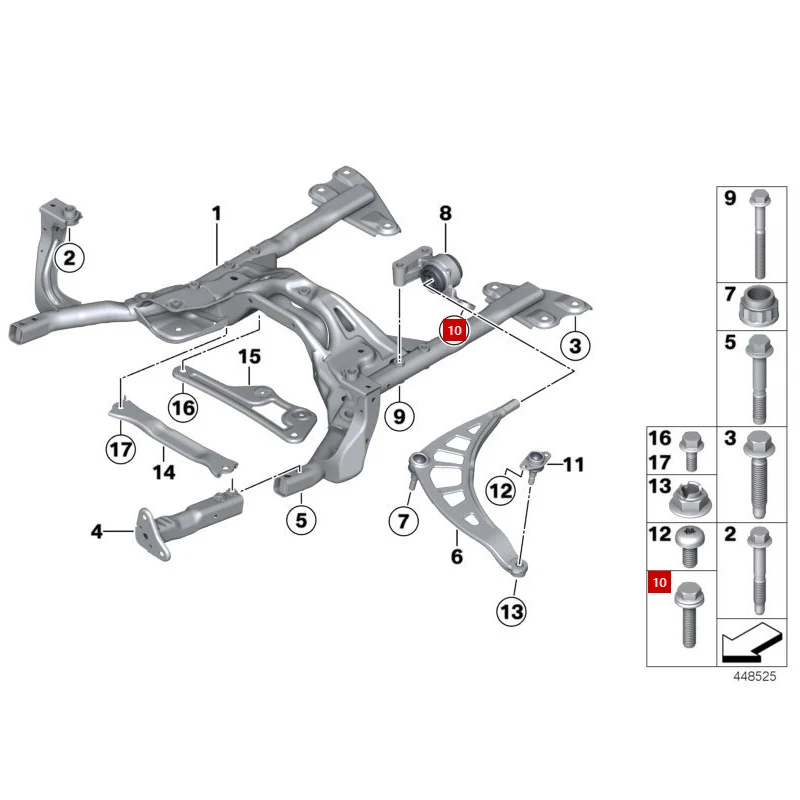 1
2
8
10
3
15
16
9
17
14
11
12
7
5
4
6
13

9
7
5
16
17
3
13
12
2
10
448525