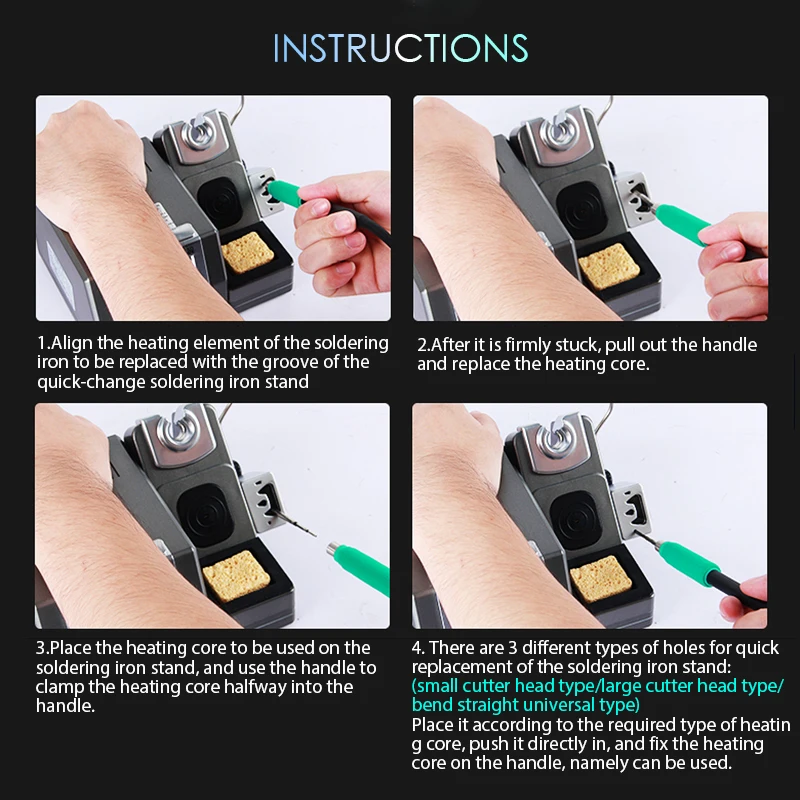 INSTRUCTIONS

1.Align the heating element of the soldering iron to be replaced with the groove of the quick-change soldering iron stand

2.After it is firmly stuck, pull out the handle and replace the heating core.

3.Place the heating core to be used on the soldering iron stand, and use the handle to clamp the heating core halfway into the handle.

4. There are 3 different types of holes for quick replacement of the soldering iron stand:
(small cutter head type/large cutter head type/ bend straight universal type)
Place it according to the required type of heatin g core, push it directly in, and fix the heating core on the handle, namely can be used.