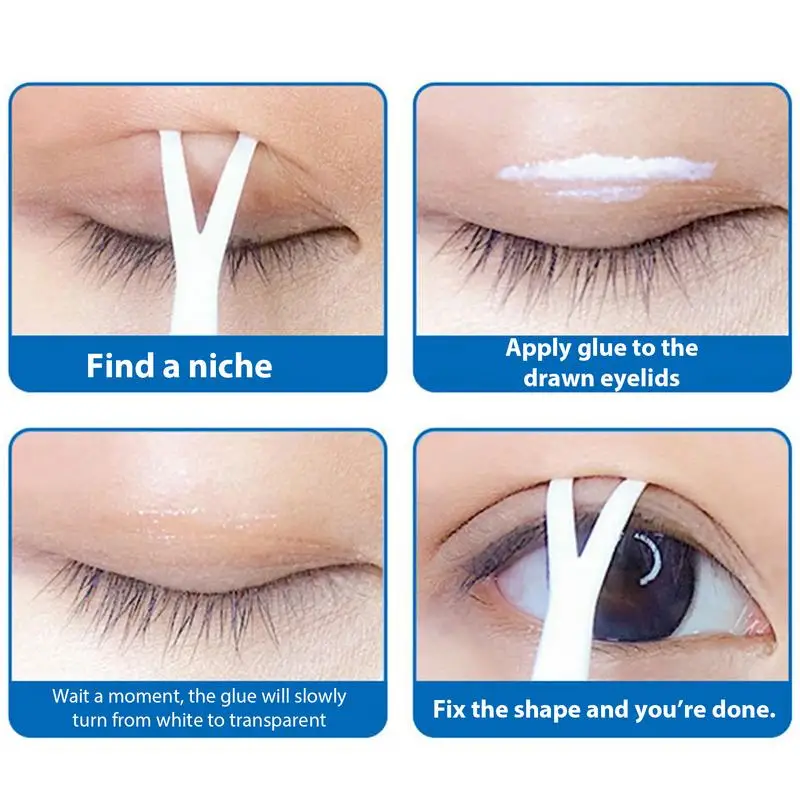 Find a niche

Apply glue to the drawn eyelids

Wait a moment, the glue will slowly turn from white to transparent

Fix the shape and you're done.