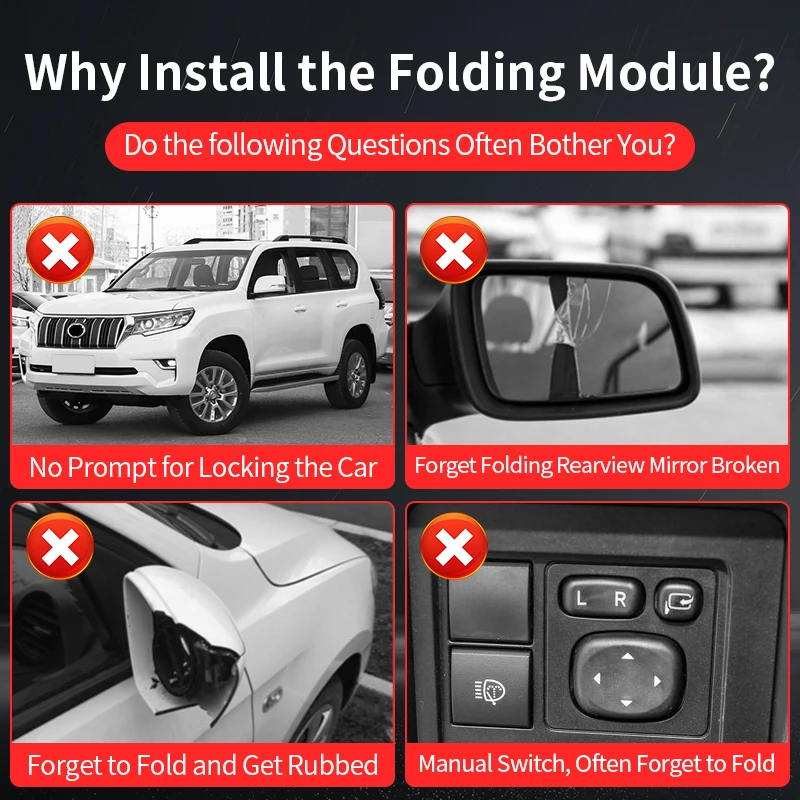 Why Install the Folding Module?

Do the following Questions Often Bother You?

No Prompt for Locking the Car

Forget Folding Rearview Mirror Broken

Forget to Fold and Get Rubbed

L R

Manual Switch, Often Forget to Fold